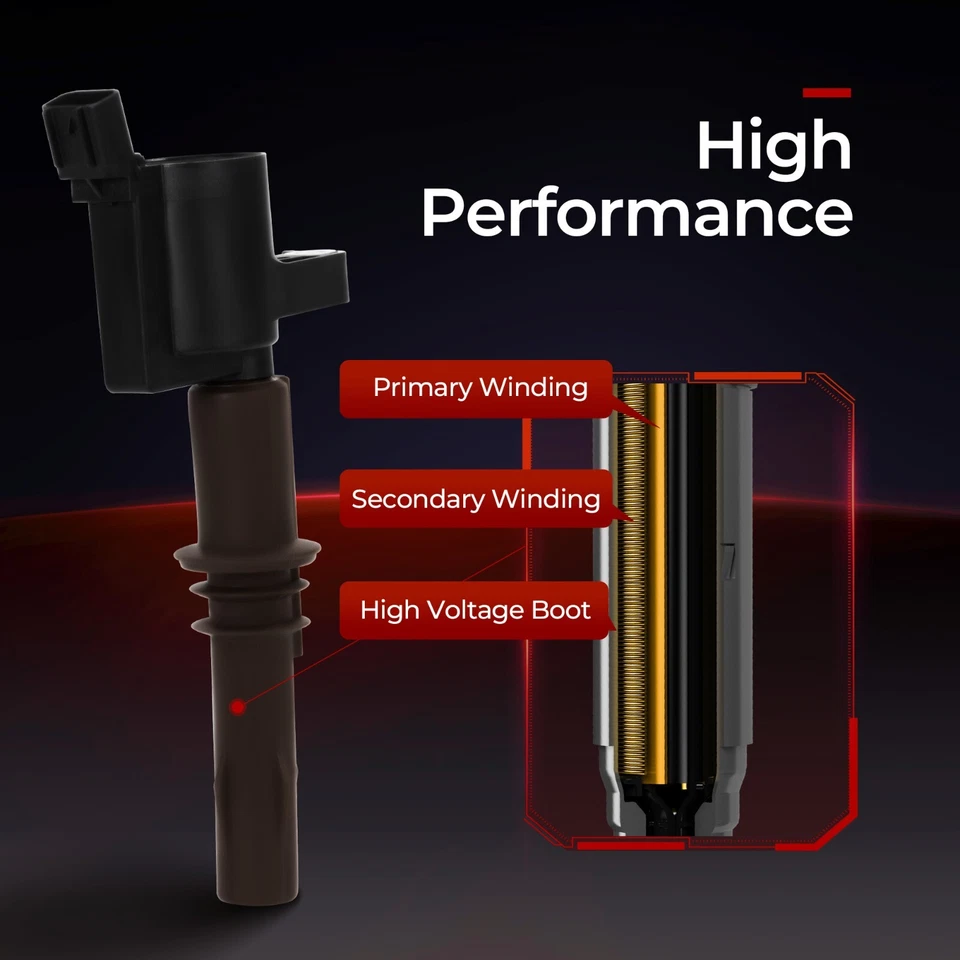 High
Performance

Primary Winding

Secondary Winding

High Voltage Boot