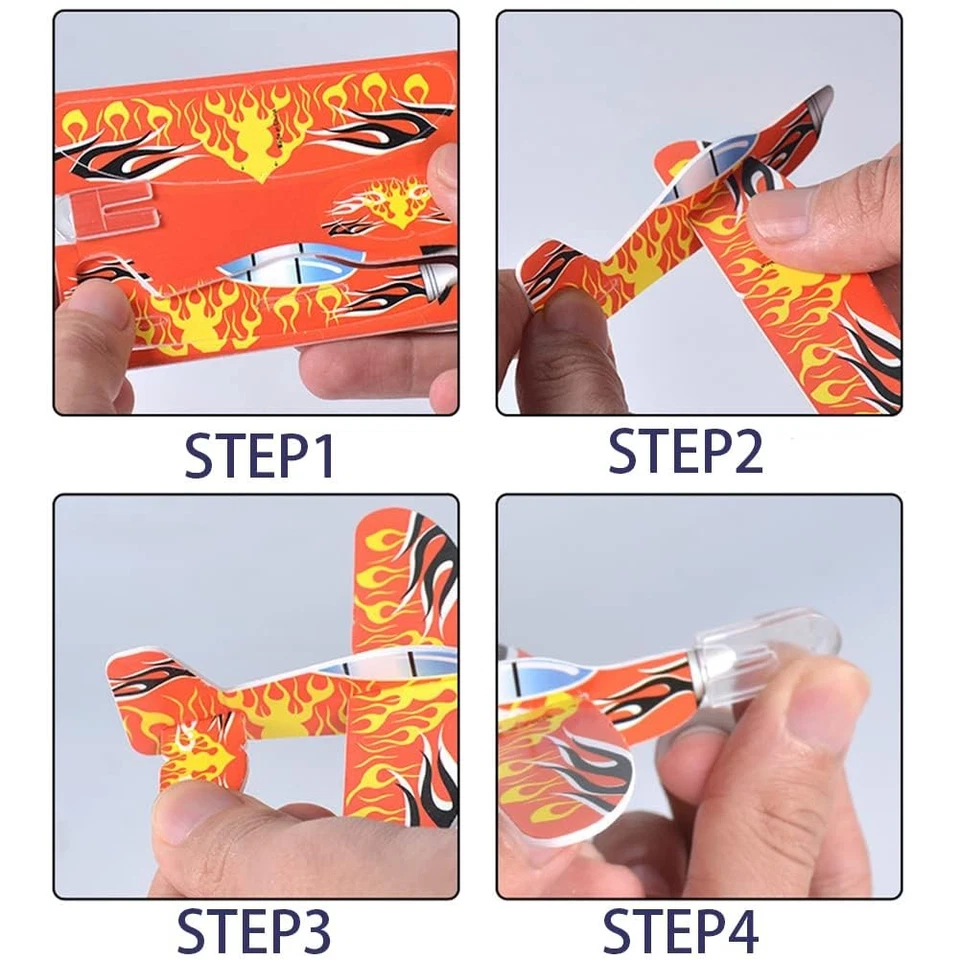 STEP1

STEP2

STEP3

STEP4