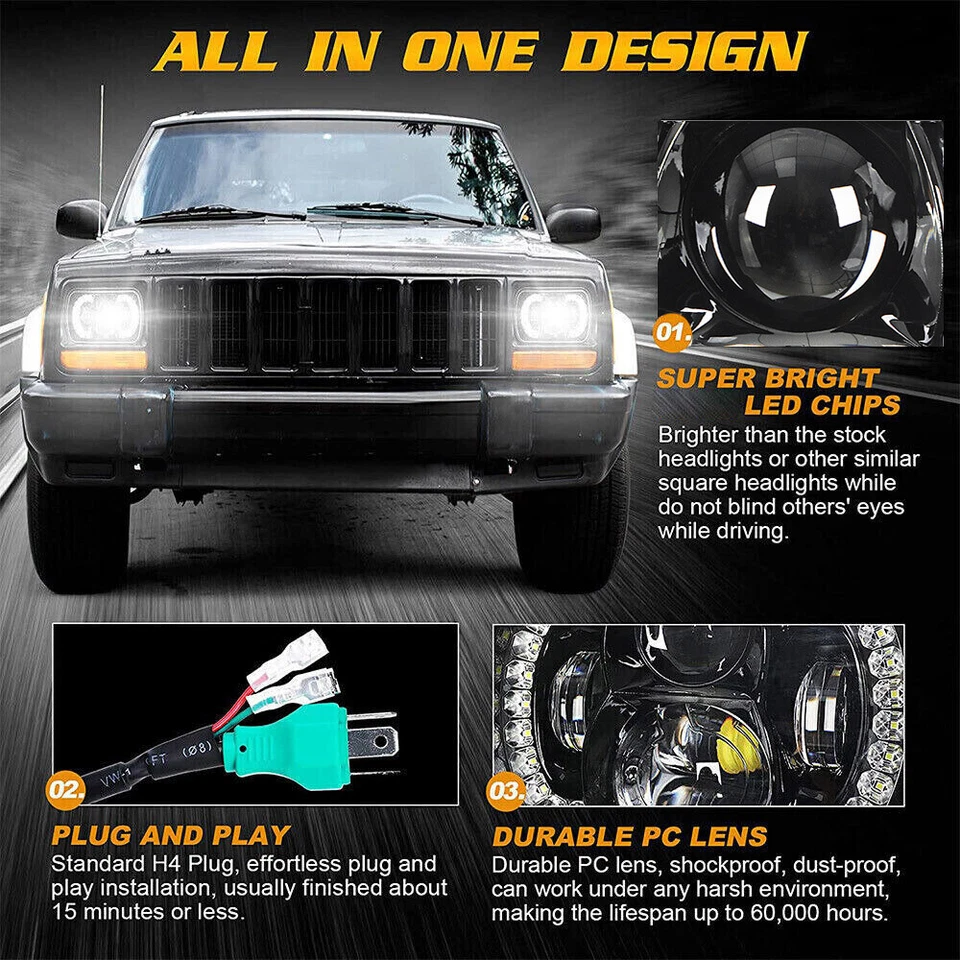 ALL IN ONE DESIGN

01.

SUPER BRIGHT LED CHIPS

Brighter than the stock headlights or other similar square headlights while do not blind others' eyes while driving.

VW-1 FT (Ø8)

02.

PLUG AND PLAY

Standard H4 Plug, effortless plug and play installation, usually finished about 15 minutes or less.

03.

DURABLE PC LENS

Durable PC lens, shockproof, dust-proof, can work under any harsh environment, making the lifespan up to 60,000 hours.