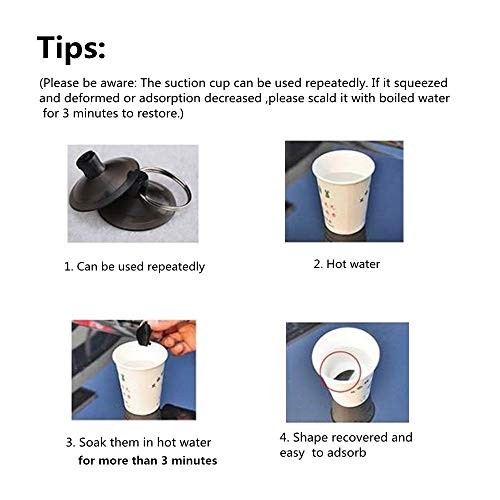 Tips:

(Please be aware: The suction cup can be used repeatedly. If it squeezed and deformed or adsorption decreased ,please scald it with boiled water for 3 minutes to restore.)

1. Can be used repeatedly

2. Hot water

3. Soak them in hot water for more than 3 minutes

4. Shape recovered and easy to adsorb