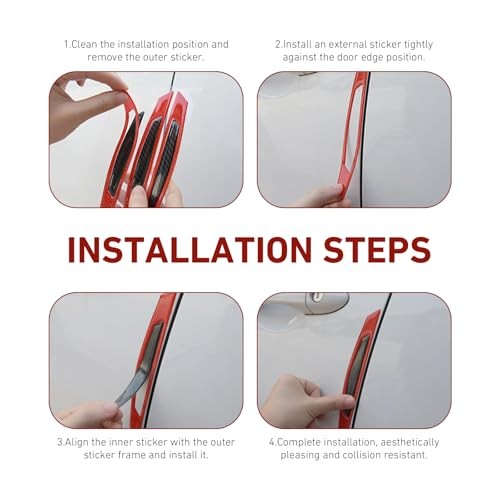 1.Clean the installation position and remove the outer sticker.

2.Install an external sticker tightly against the door edge position.

INSTALLATION STEPS

3.Align the inner sticker with the outer sticker frame and install it.

4.Complete installation, aesthetically pleasing and collision resistant.