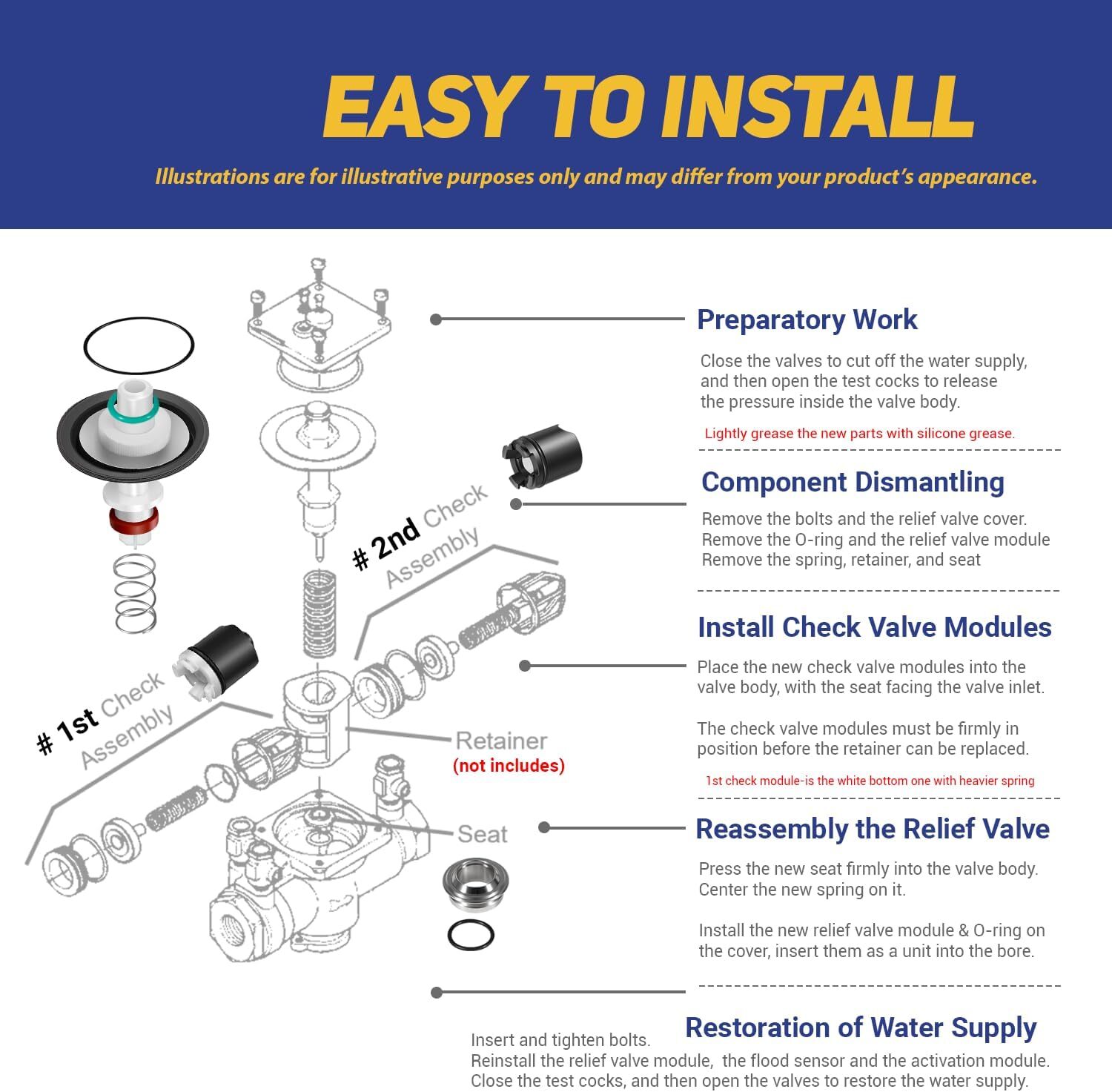 EASY TO INSTALL

Illustrations are for illustrative purposes only and may differ from your product's appearance.

# 2nd Check Assembly

# 1st Check Assembly

Retainer
(not includes)

Seat

Preparatory Work

Close the valves to cut off the water supply, and then open the test cocks to release the pressure inside the valve body.

Lightly grease the new parts with silicone grease.

Component Dismantling

Remove the bolts and the relief valve cover.
Remove the O-ring and the relief valve module
Remove the spring, retainer, and seat

Install Check Valve Modules

Place the new check valve modules into the valve body, with the seat facing the valve inlet.

The check valve modules must be firmly in position before the retainer can be replaced.

1st check module-is the white bottom one with heavier spring

Reassembly the Relief Valve

Press the new seat firmly into the valve body.
Center the new spring on it.

Install the new relief valve module & O-ring on the cover, insert them as a unit into the bore.

Restoration of Water Supply

Insert and tighten bolts.
Reinstall the relief valve module, the flood sensor and the activation module.
Close the test cocks, and then open the valves to restore the water supply.