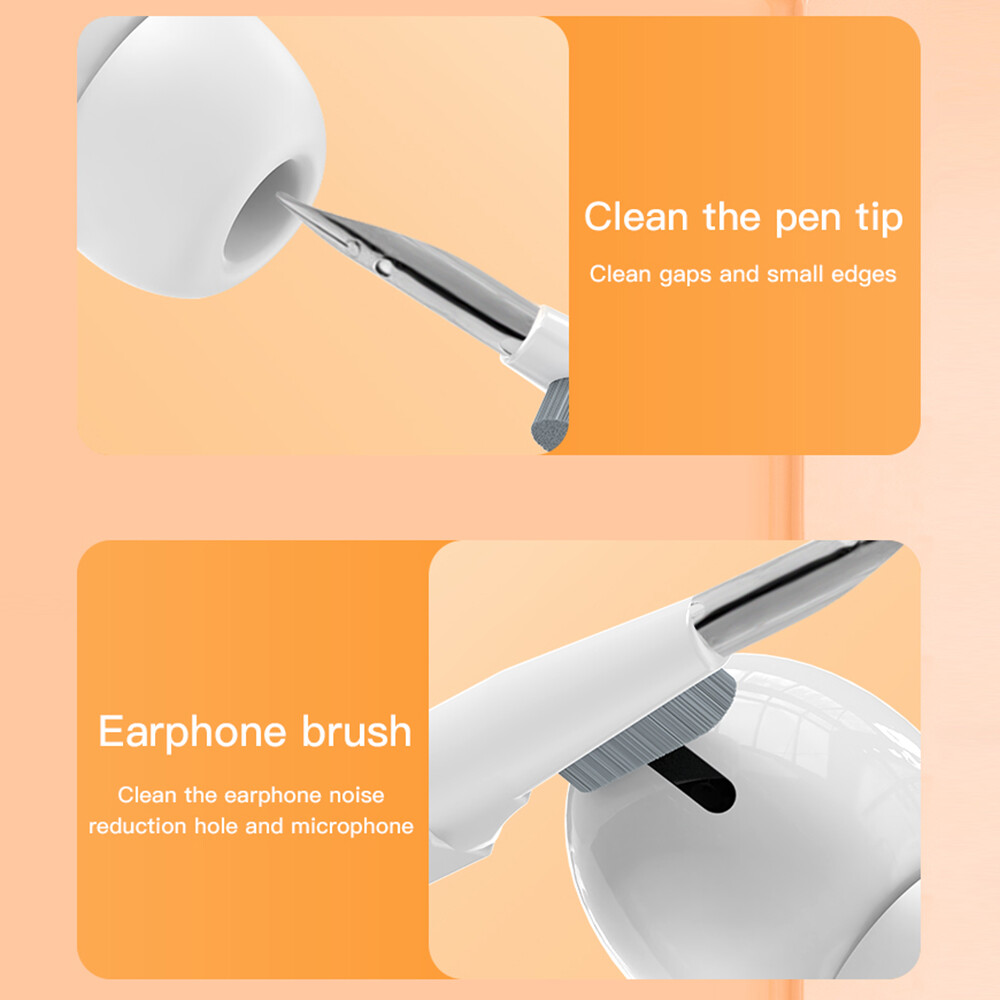 Clean the pen tip

Clean gaps and small edges

Earphone brush

Clean the earphone noise reduction hole and microphone