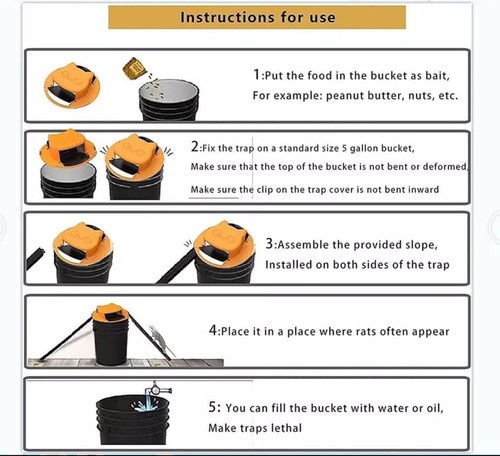 Instructions for use

1:Put the food in the bucket as bait,
For example: peanut butter, nuts, etc.

2:Fix the trap on a standard size 5 gallon bucket,
Make sure that the top of the bucket is not bent or deformed,
Make sure the clip on the trap cover is not bent inward

3:Assemble the provided slope,
Installed on both sides of the trap

4:Place it in a place where rats often appear

5: You can fill the bucket with water or oil,
Make traps lethal