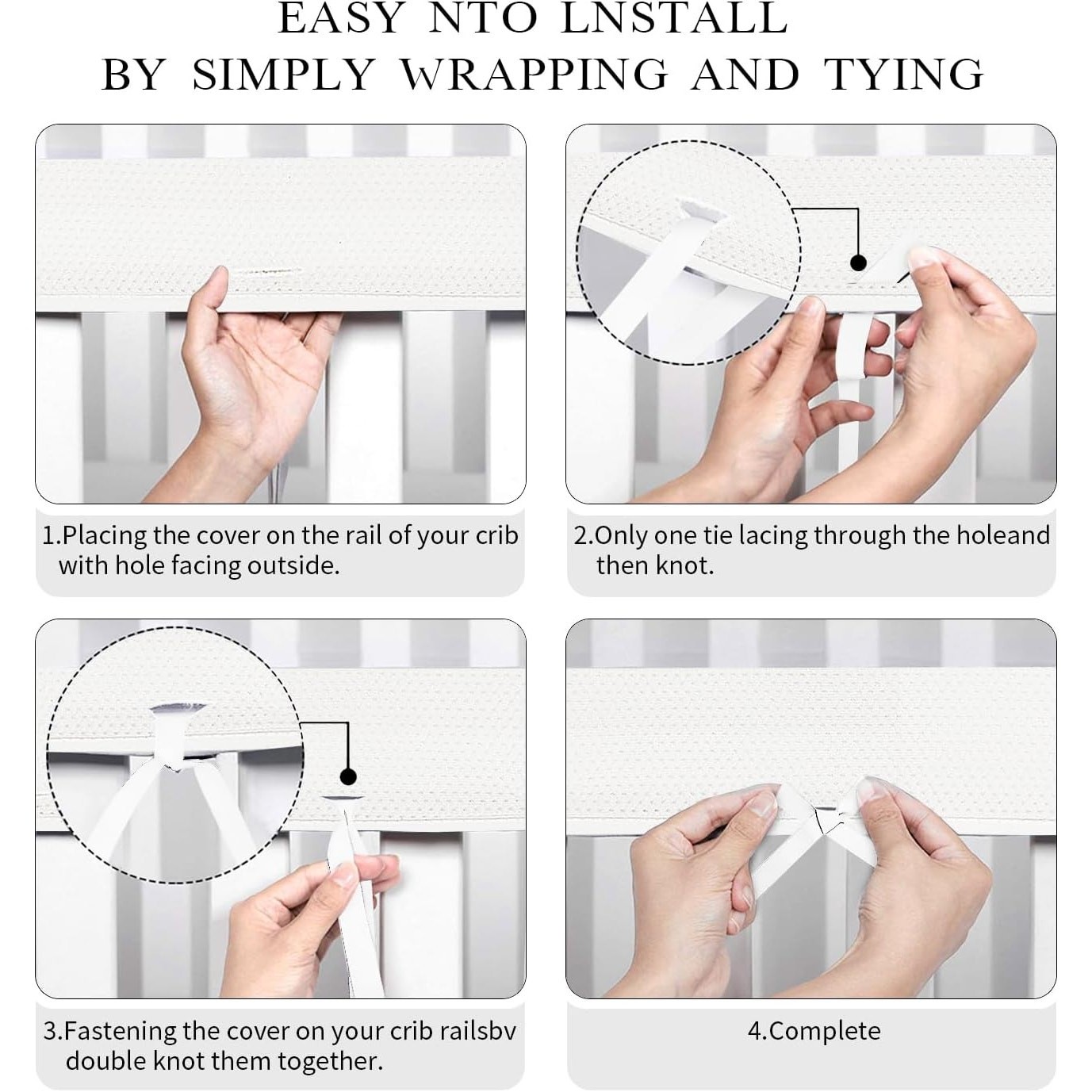 EASY NTO LNSTALL
BY SIMPLY WRAPPING AND TYING

1.Placing the cover on the rail of your crib with hole facing outside.

2.Only one tie lacing through the holeand then knot.

3.Fastening the cover on your crib railsbv double knot them together.

4.Complete