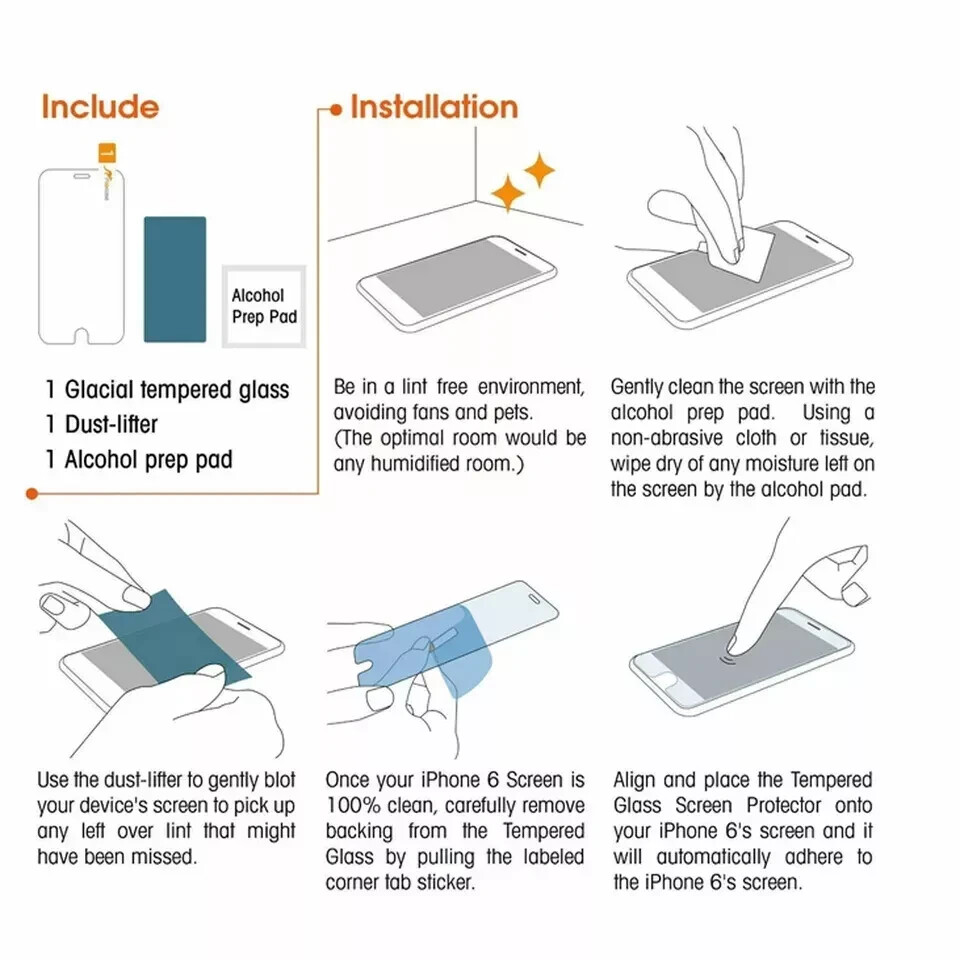 Include

Alcohol Prep Pad

1 Glacial tempered glass
1 Dust-lifter
1 Alcohol prep pad

Installation

Be in a lint free environment, avoiding fans and pets. (The optimal room would be any humidified room.)

Gently clean the screen with the alcohol prep pad. Using a non-abrasive cloth or tissue, wipe dry of any moisture left on the screen by the alcohol pad.

Use the dust-lifter to gently blot your device's screen to pick up any left over lint that might have been missed.

Once your iPhone 6 Screen is 100% clean, carefully remove backing from the Tempered Glass by pulling the labeled corner tab sticker.

Align and place the Tempered Glass Screen Protector onto your iPhone 6's screen and it will automatically adhere to the iPhone 6's screen.