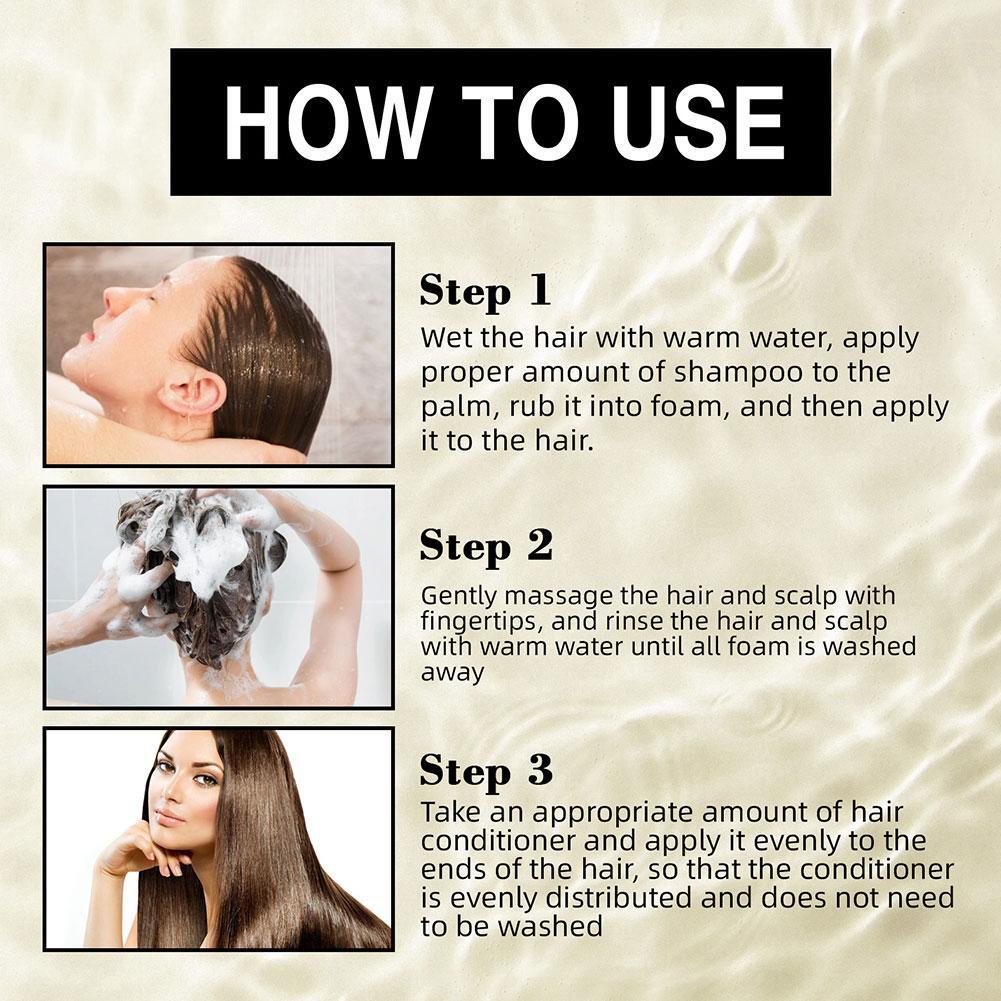 HOW TO USE

Step 1
Wet the hair with warm water, apply proper amount of shampoo to the palm, rub it into foam, and then apply it to the hair.

Step 2
Gently massage the hair and scalp with fingertips, and rinse the hair and scalp with warm water until all foam is washed away

Step 3
Take an appropriate amount of hair conditioner and apply it evenly to the ends of the hair, so that the conditioner is evenly distributed and does not need to be washed