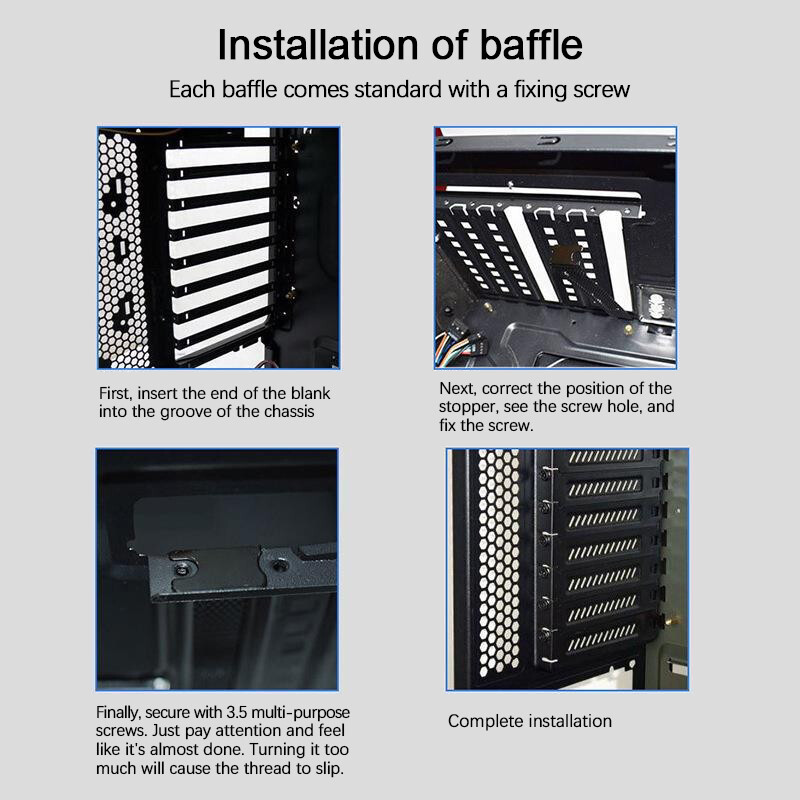 Installation of baffle

Each baffle comes standard with a fixing screw

First, insert the end of the blank into the groove of the chassis

Next, correct the position of the stopper, see the screw hole, and fix the screw.

Finally, secure with 3.5 multi-purpose screws. Just pay attention and feel like it's almost done. Turning it too much will cause the thread to slip.

Complete installation