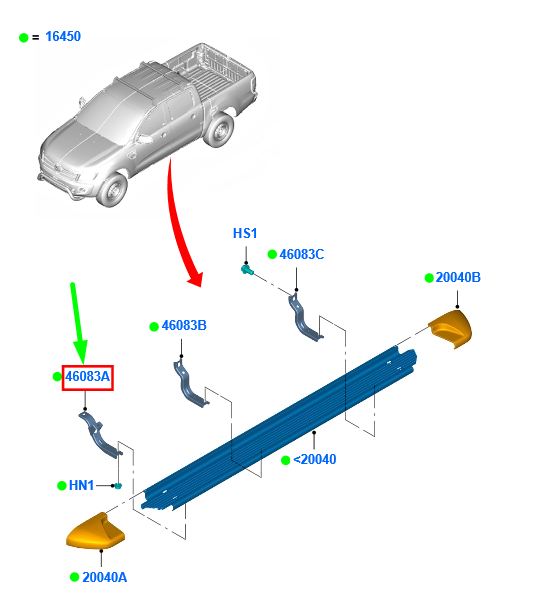 = 16450

HS1

46083C

20040B

46083B

46083A

<20040

HN1

20040A