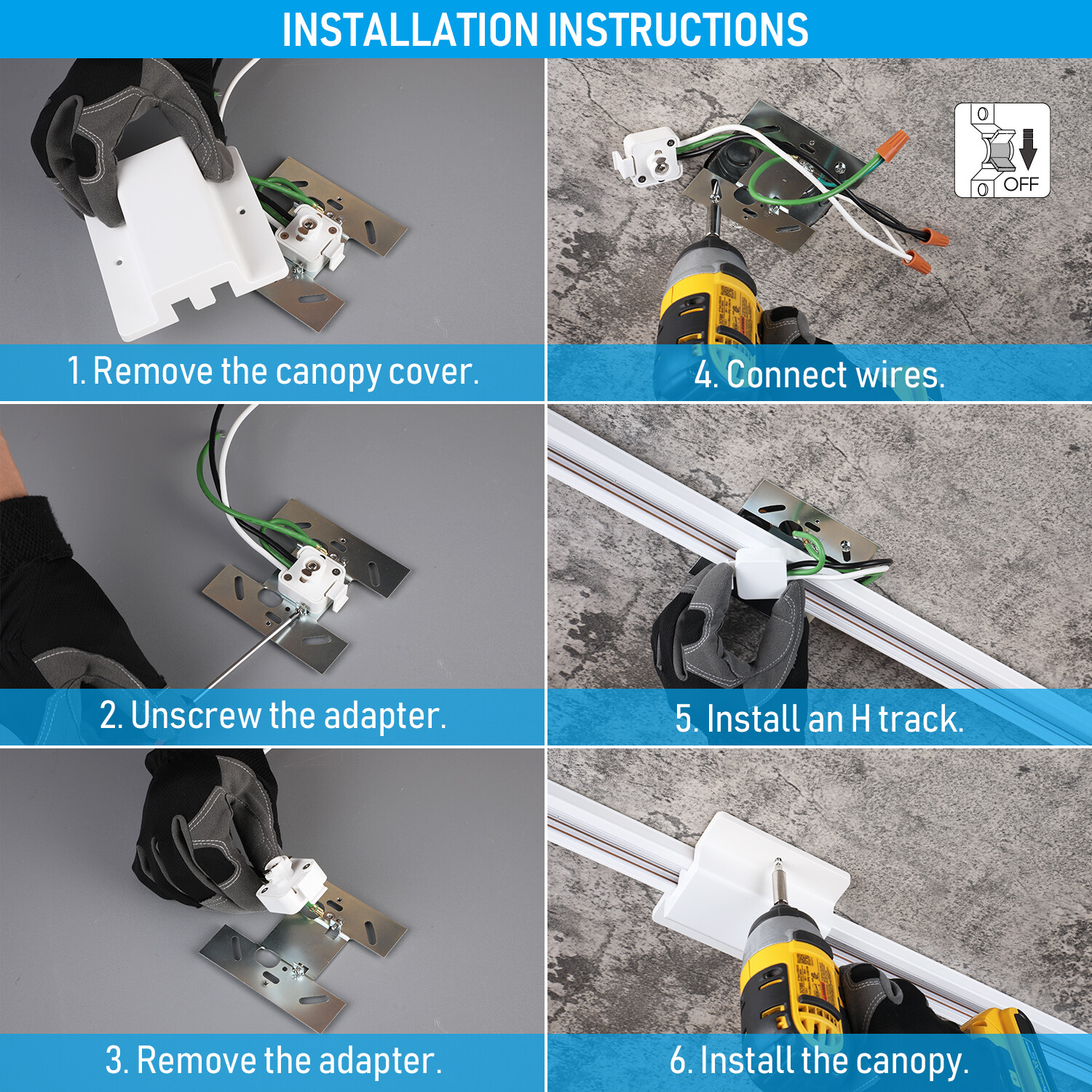 INSTALLATION INSTRUCTIONS

1. Remove the canopy cover.

2. Unscrew the adapter.

3. Remove the adapter.

OFF

4. Connect wires.

5. Install an H track.

6. Install the canopy.