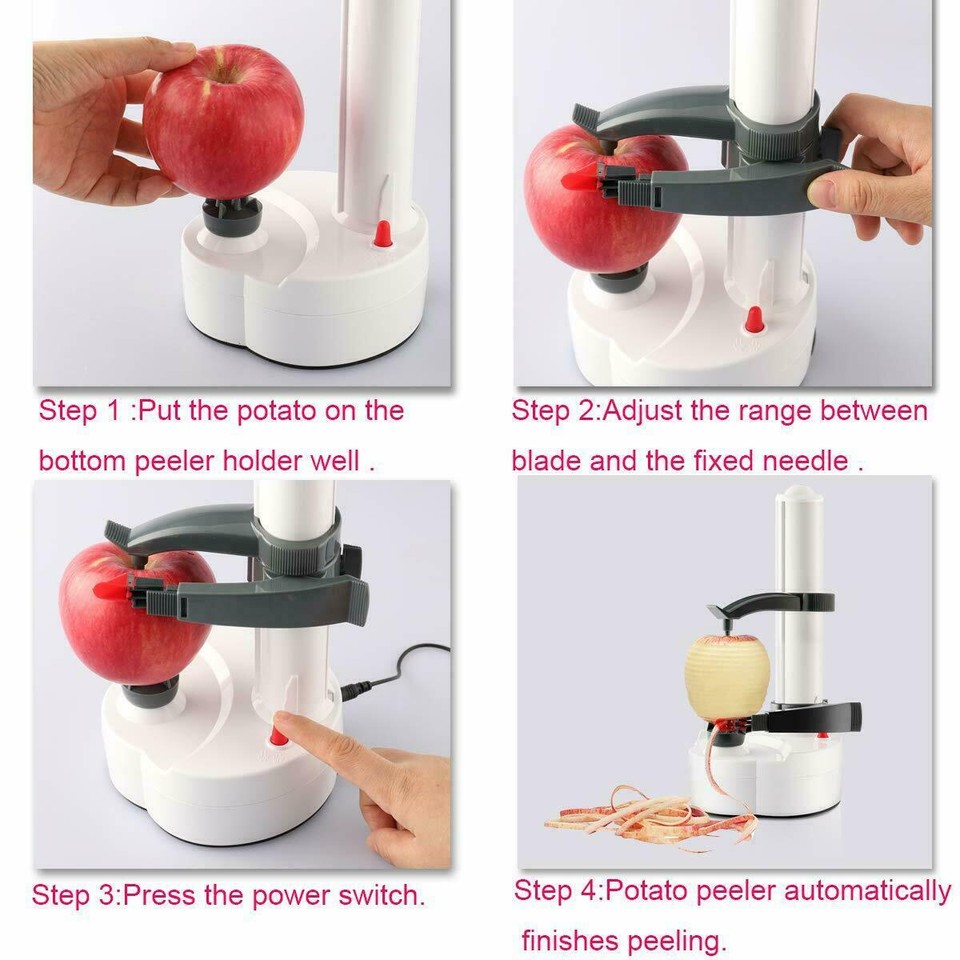 Step 1 :Put the potato on the bottom peeler holder well .

Step 2:Adjust the range between blade and the fixed needle .

Step 3:Press the power switch.

Step 4:Potato peeler automatically finishes peeling.