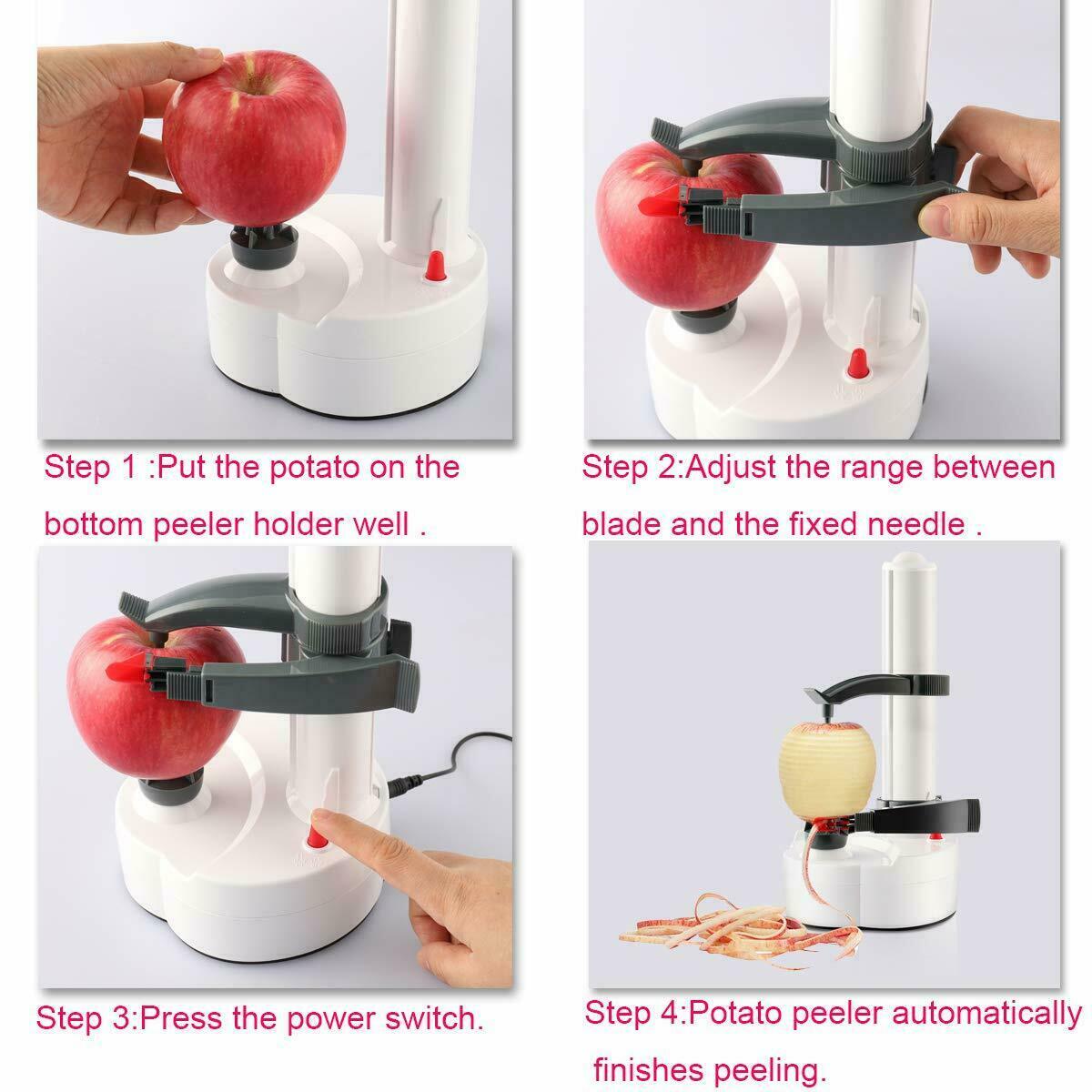 Step 1 :Put the potato on the bottom peeler holder well .

Step 2:Adjust the range between blade and the fixed needle .

Step 3:Press the power switch.

Step 4:Potato peeler automatically finishes peeling.