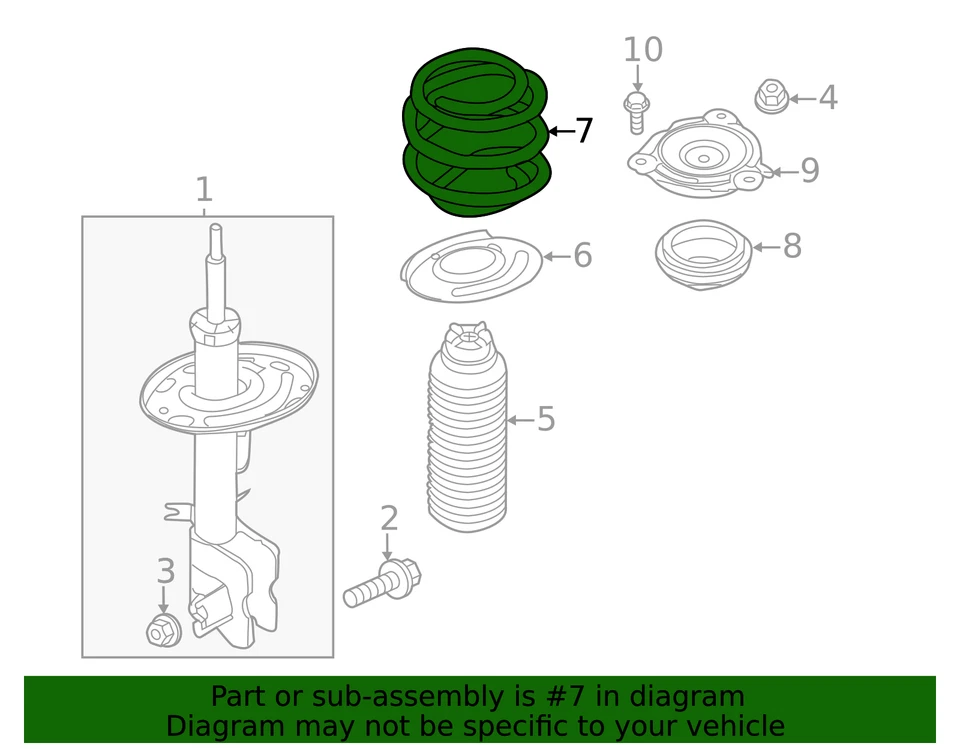 10
4
7
9
1
6
8
5
2
3

Part or sub-assembly is #7 in diagram
Diagram may not be specific to your vehicle