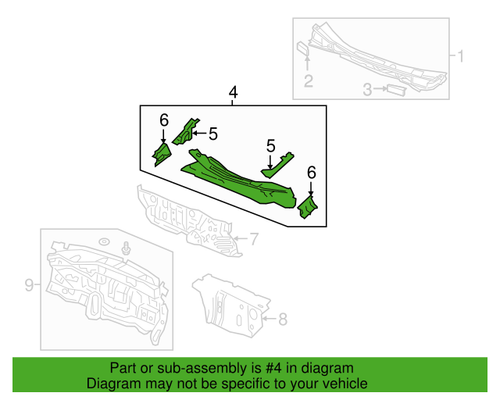 1
2
3
4
6
5
5
6
7
9
8

Part or sub-assembly is #4 in diagram
Diagram may not be specific to your vehicle