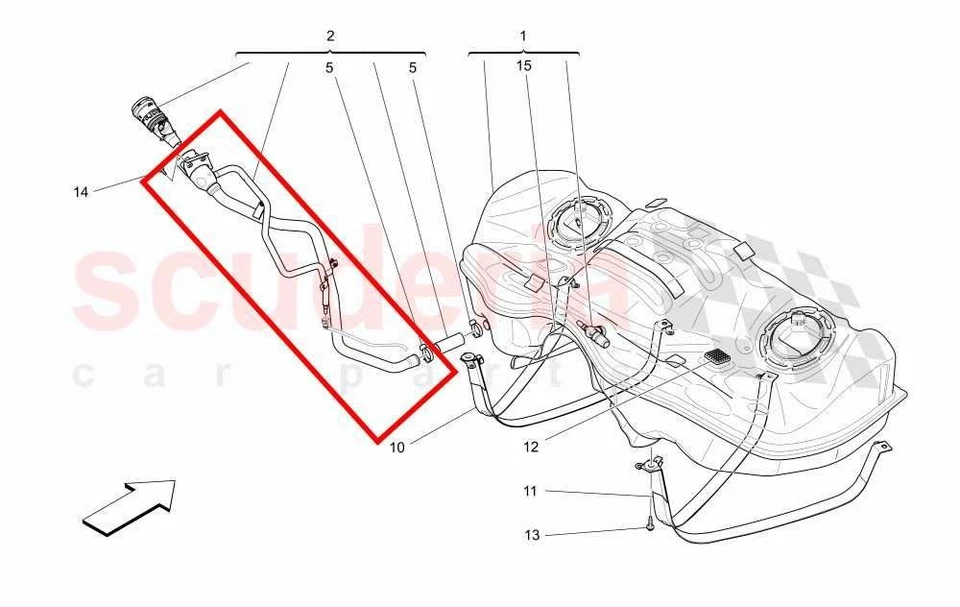 2
1
5
5
15
14
scuderia
car parts
10
12
11
13