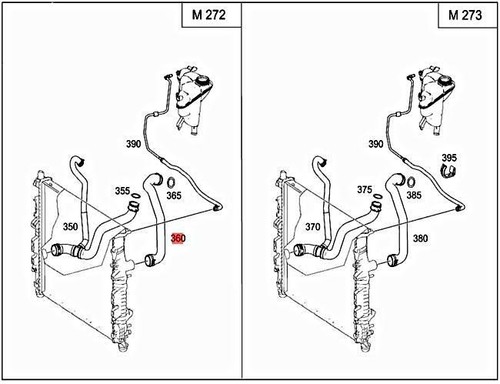 M 272

390

355

365

350

360

M 273

390

395

375

385

370

380