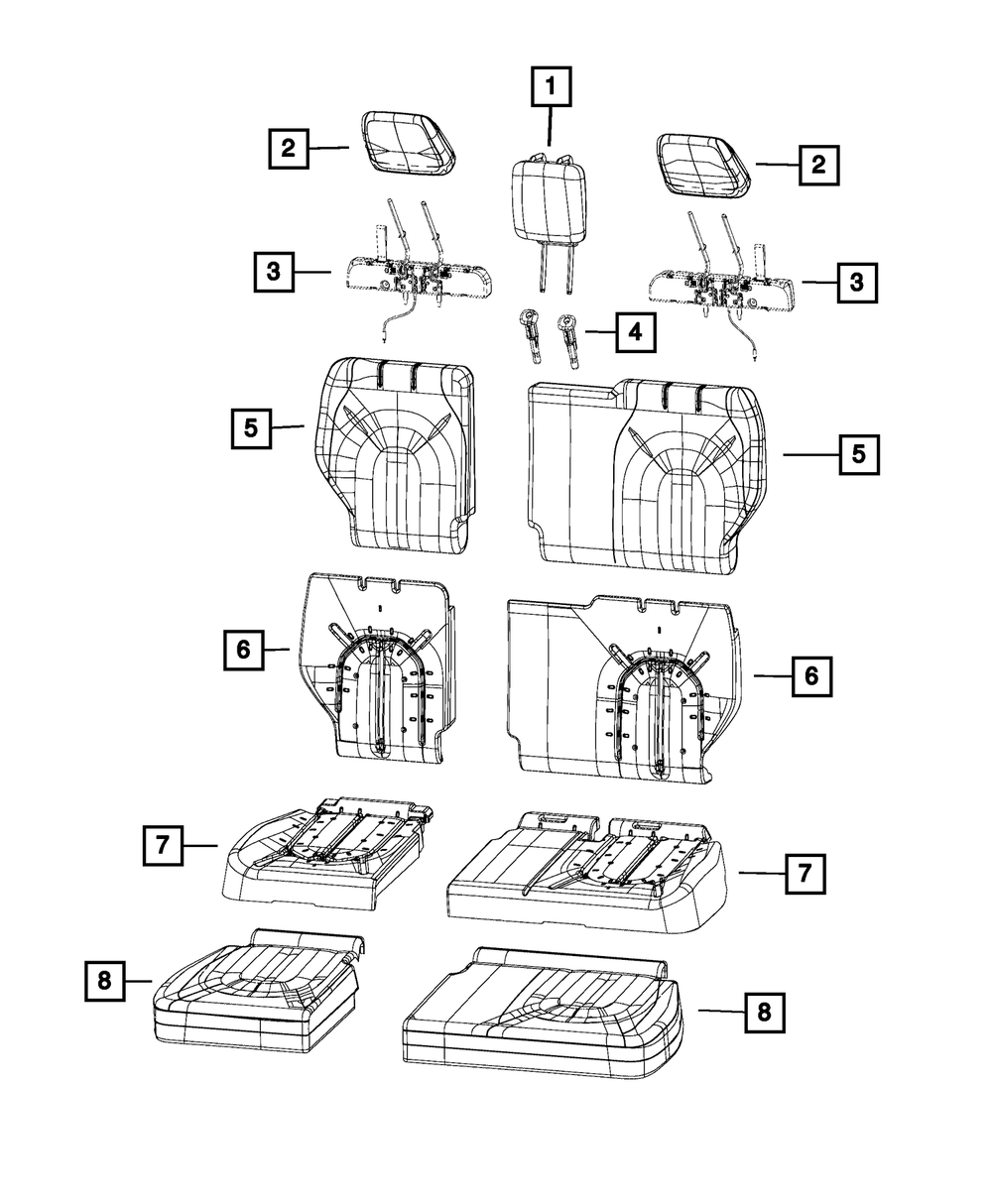 1
2
2
3
3
4
5
5
6
6
7
7
8
8