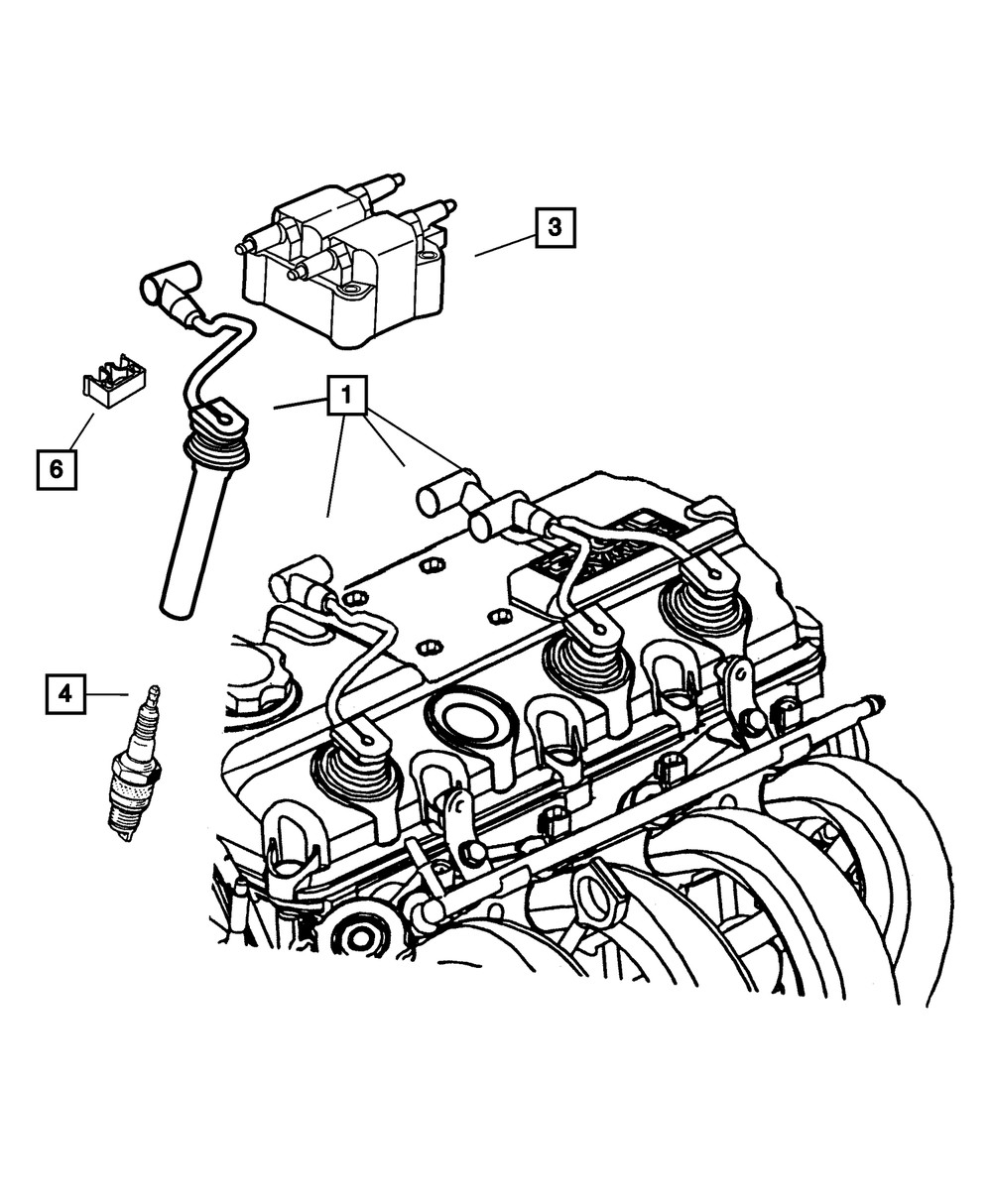 3

1

6

4