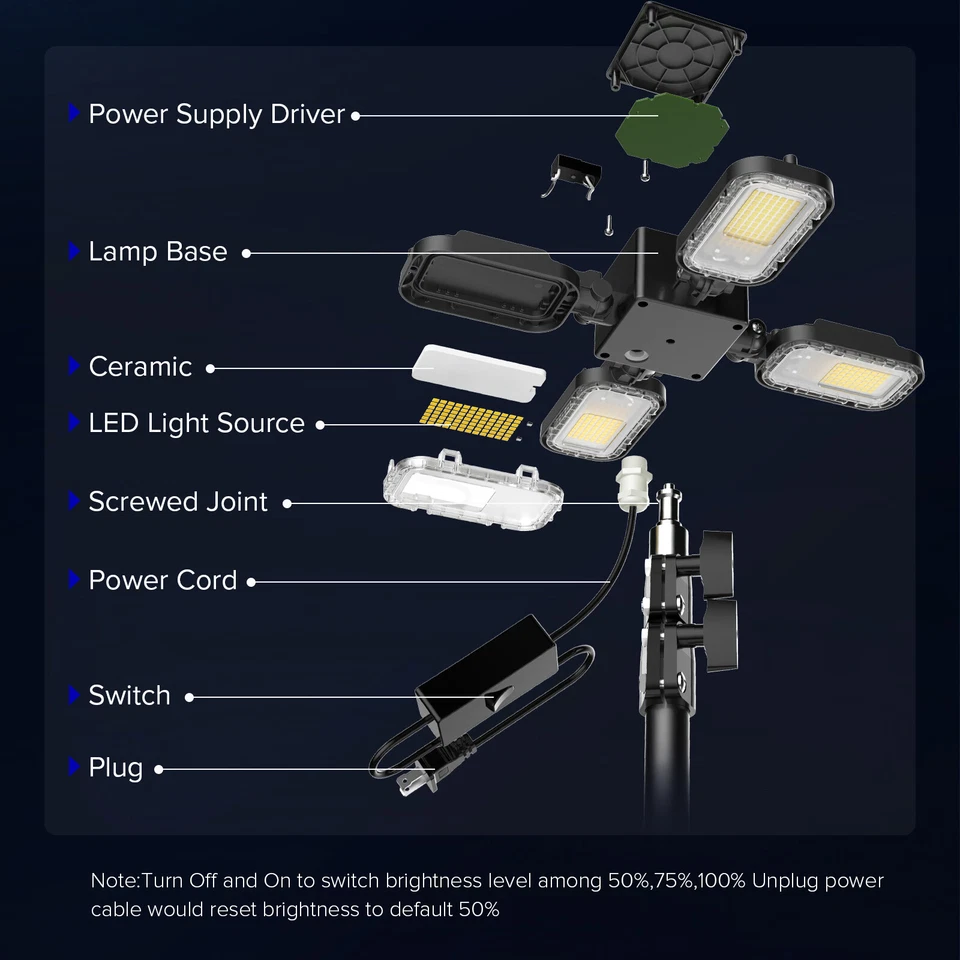 Power Supply Driver

Lamp Base

Ceramic

LED Light Source

Screwed Joint

Power Cord

Switch

Plug

Note:Turn Off and On to switch brightness level among 50%,75%,100% Unplug power cable would reset brightness to default 50%