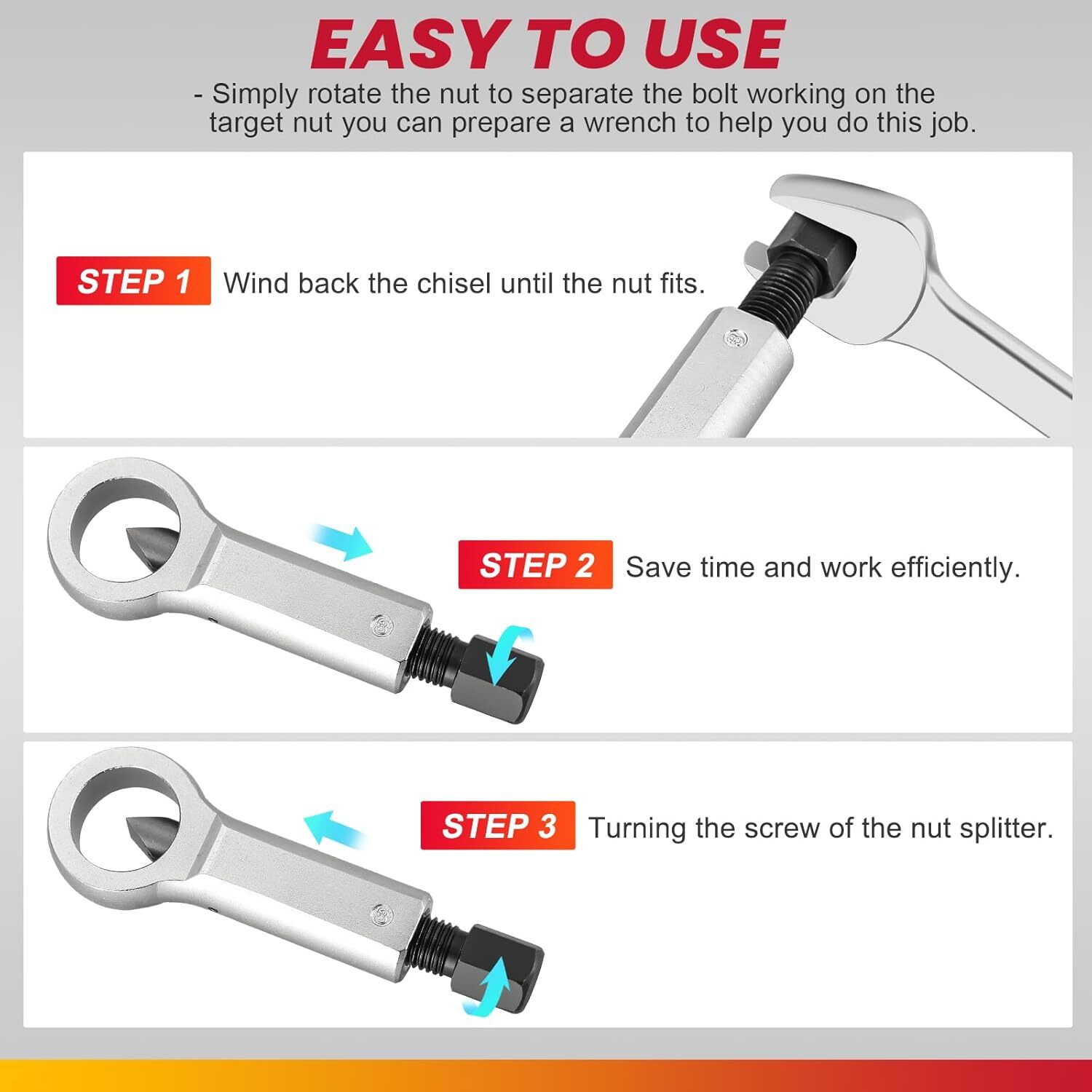 EASY TO USE

- Simply rotate the nut to separate the bolt working on the target nut you can prepare a wrench to help you do this job.

STEP 1 Wind back the chisel until the nut fits.

STEP 2 Save time and work efficiently.

STEP 3 Turning the screw of the nut splitter.