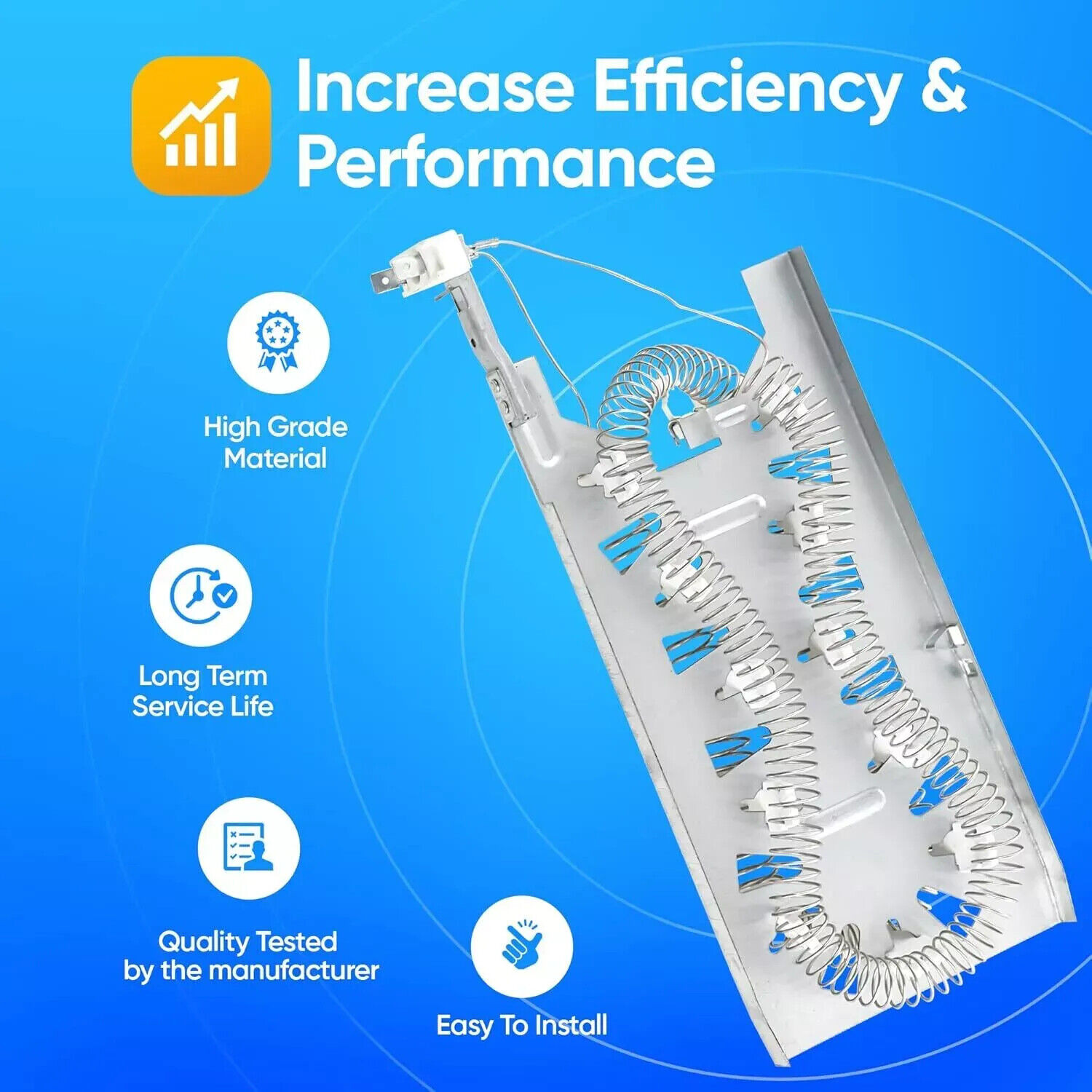 Increase Efficiency & Performance

High Grade Material

Long Term Service Life

Quality Tested by the manufacturer

Easy To Install