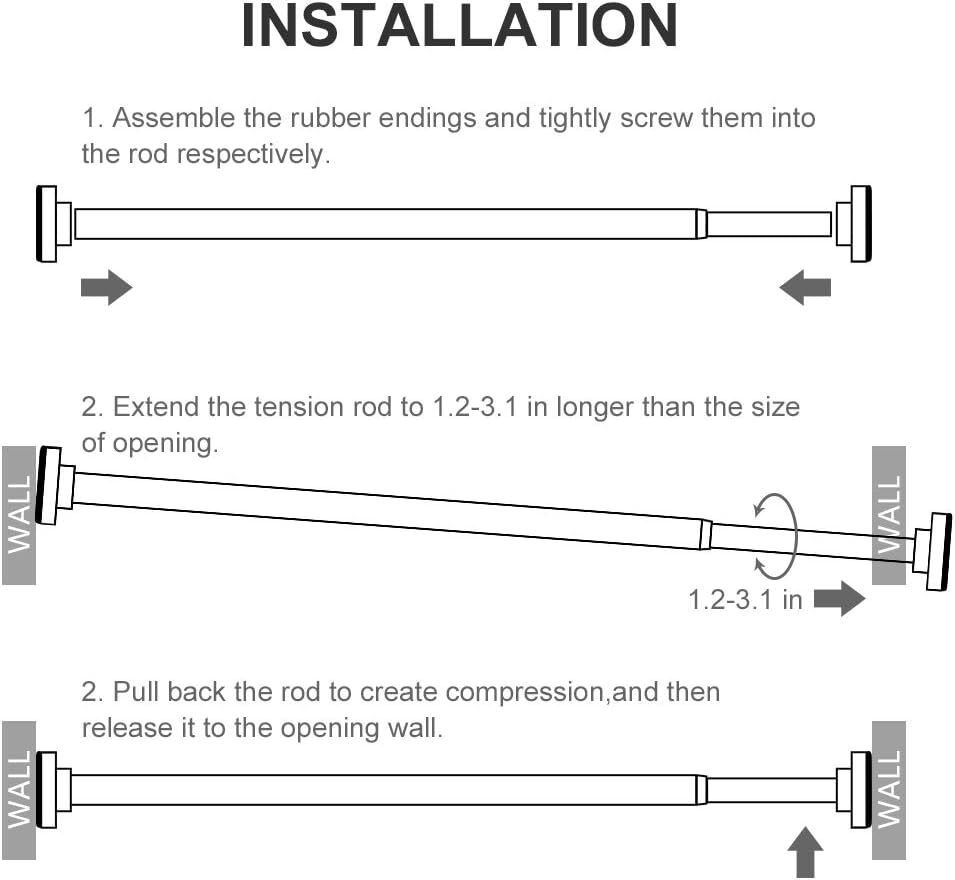 INSTALLATION

1. Assemble the rubber endings and tightly screw them into the rod respectively.

2. Extend the tension rod to 1.2-3.1 in longer than the size of opening.

WALL

WALL

1.2-3.1 in

2. Pull back the rod to create compression,and then release it to the opening wall.

WALL

WALL