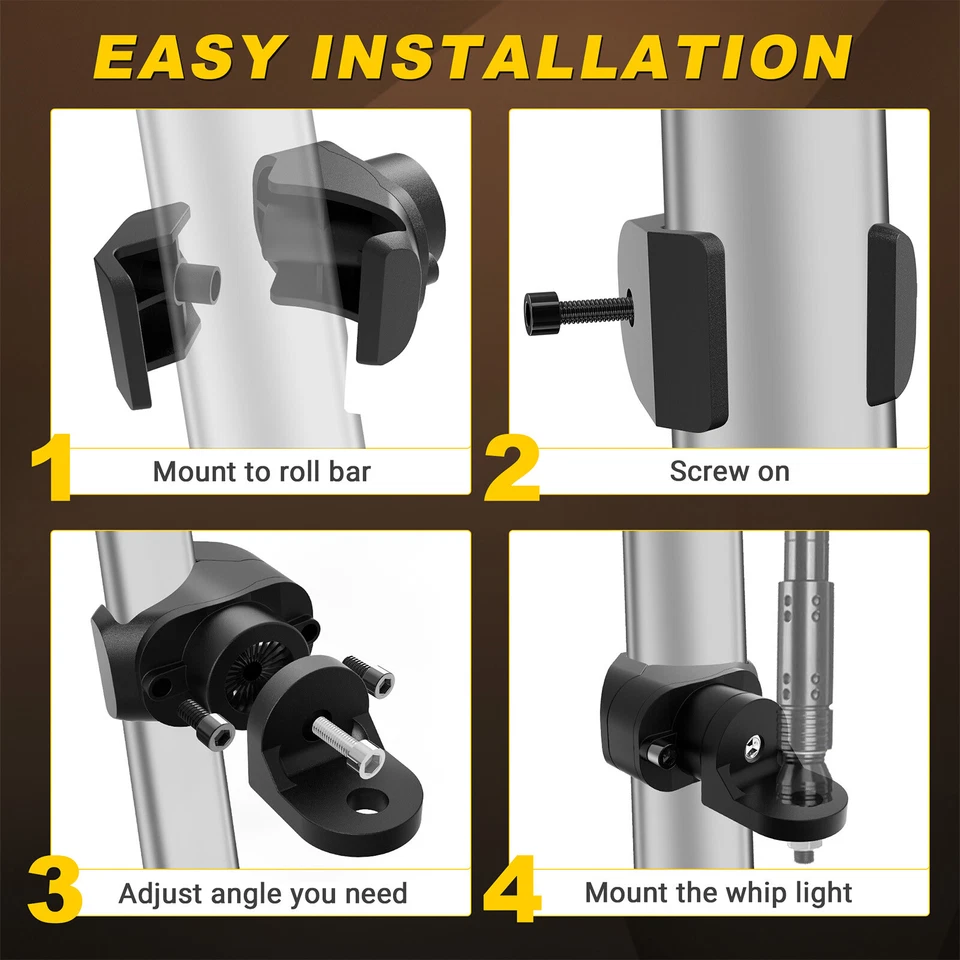 EASY INSTALLATION

1 Mount to roll bar

2 Screw on

3 Adjust angle you need

4 Mount the whip light