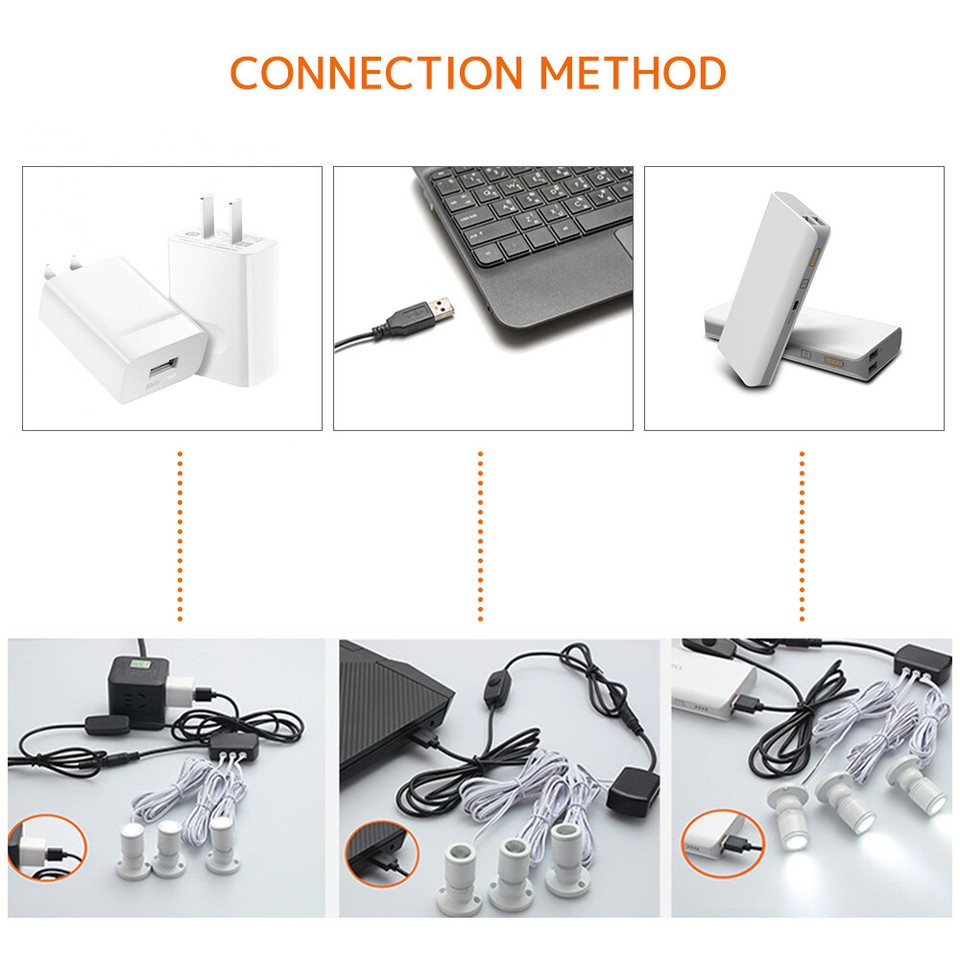 CONNECTION METHOD