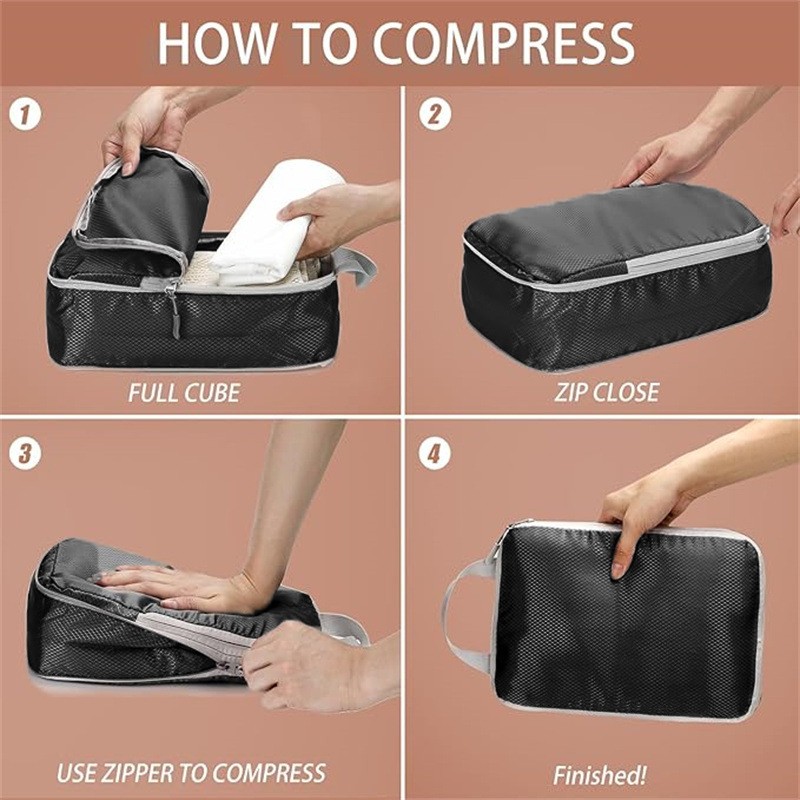 HOW TO COMPRESS

1

FULL CUBE

2

ZIP CLOSE

3

USE ZIPPER TO COMPRESS

4

Finished!