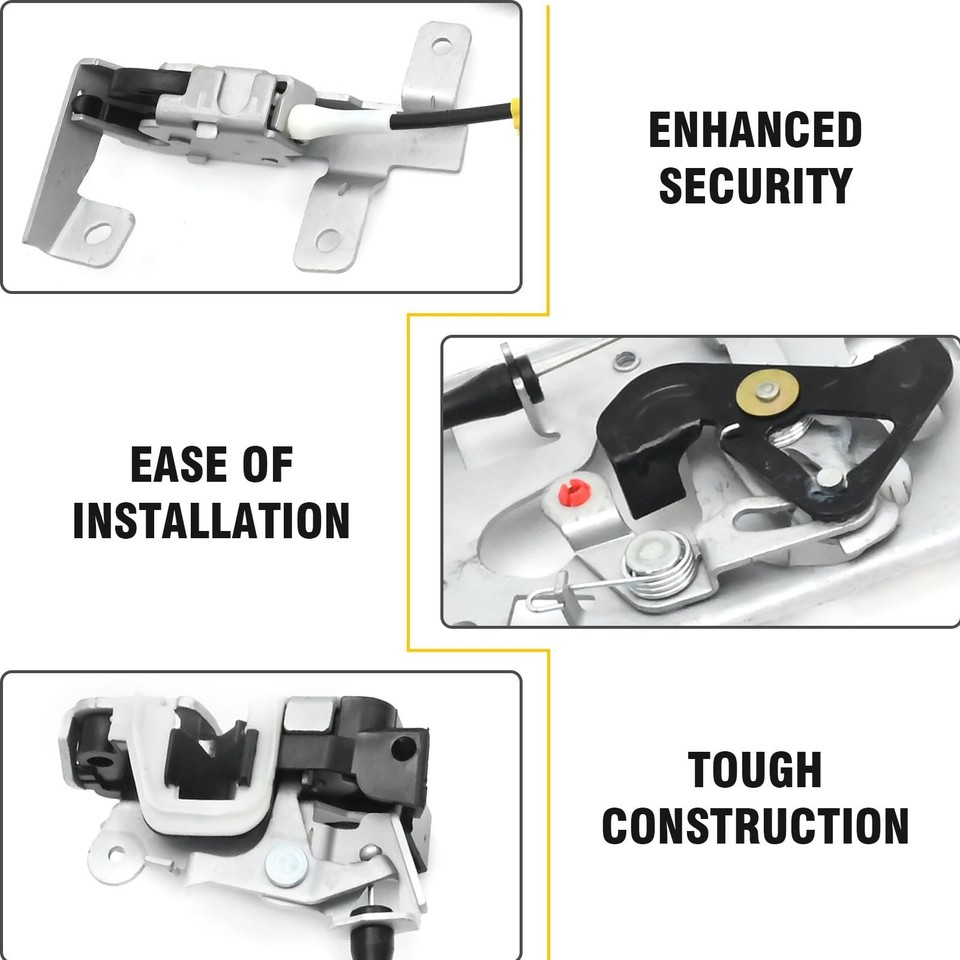 ENHANCED
SECURITY

EASE OF
INSTALLATION

TOUGH
CONSTRUCTION