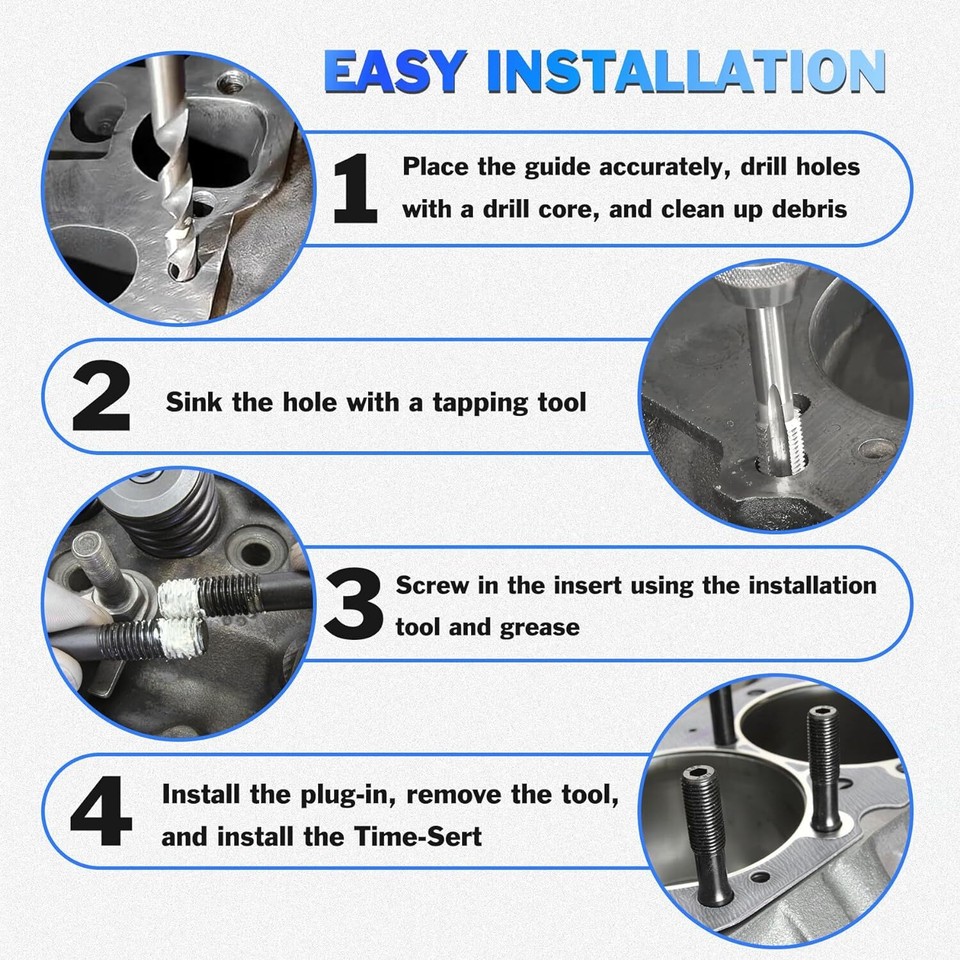 EASY INSTALLATION

1 Place the guide accurately, drill holes with a drill core, and clean up debris

2 Sink the hole with a tapping tool

3 Screw in the insert using the installation tool and grease

4 Install the plug-in, remove the tool, and install the Time-Sert