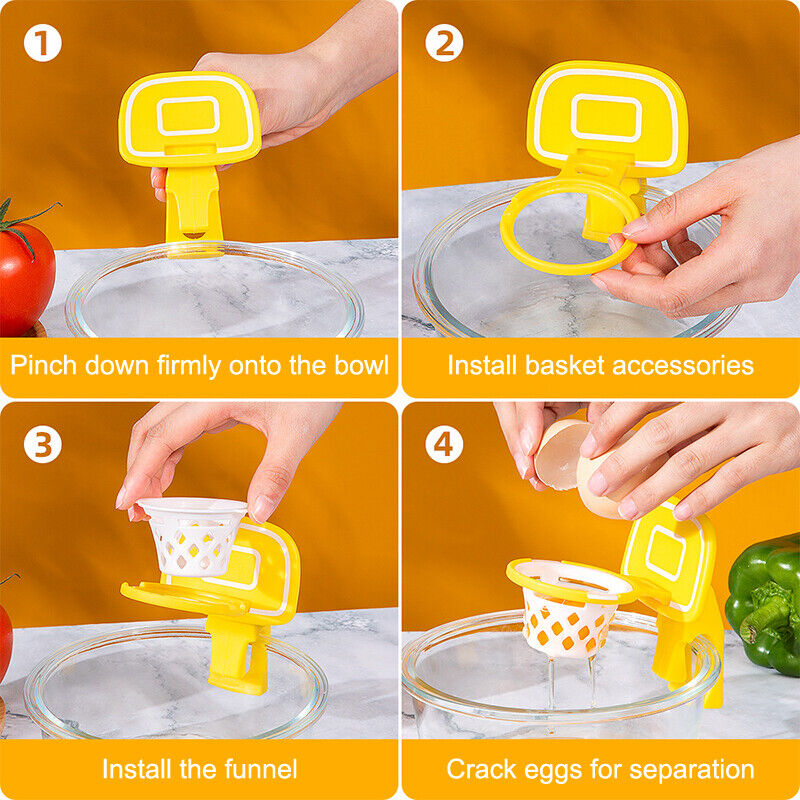 1
Pinch down firmly onto the bowl

2
Install basket accessories

3
Install the funnel

4
Crack eggs for separation