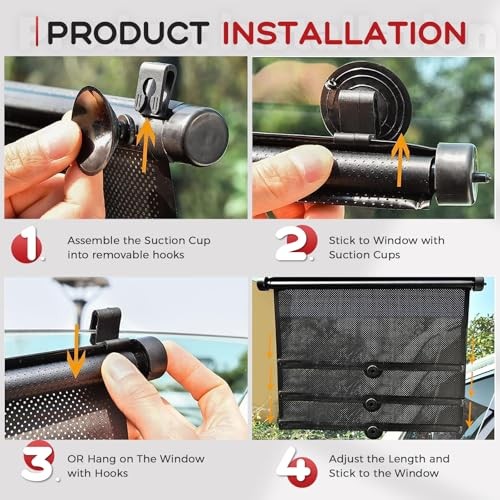 PRODUCT INSTALLATION

1. Assemble the Suction Cup into removable hooks

2. Stick to Window with Suction Cups

3. OR Hang on The Window with Hooks

4. Adjust the Length and Stick to the Window