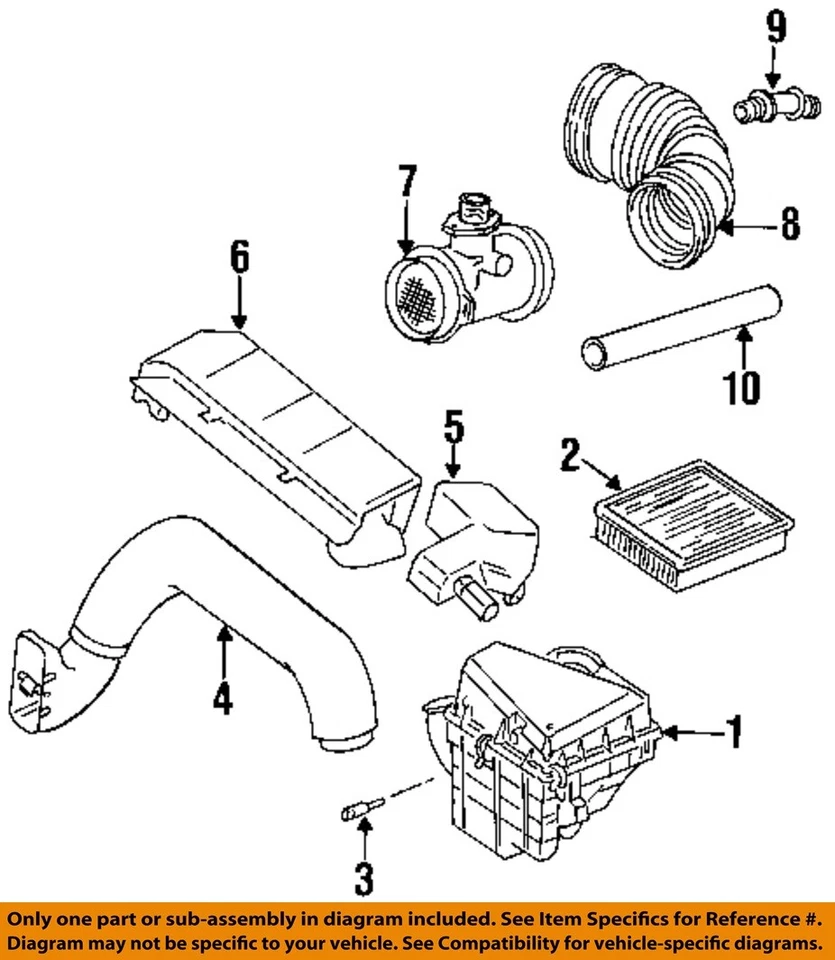 9

7

8

6

10

5

2

4

1

3

Only one part or sub-assembly in diagram included. See Item Specifics for Reference #.
Diagram may not be specific to your vehicle. See Compatibility for vehicle-specific diagrams.