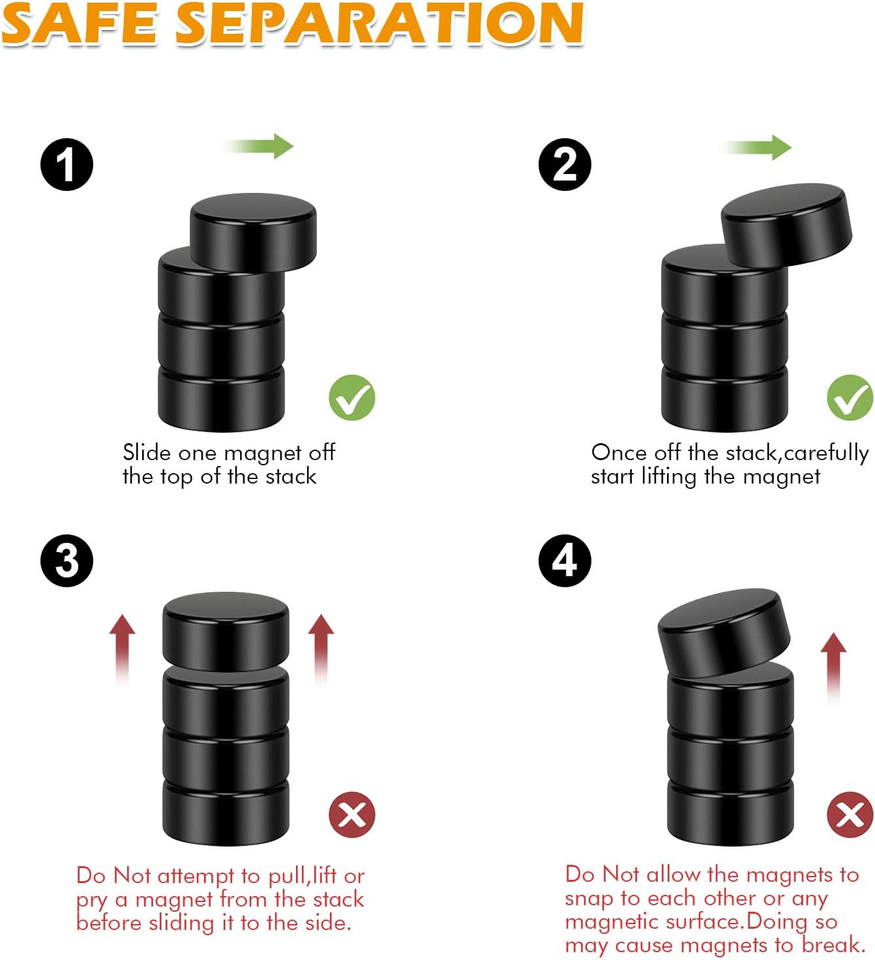 SAFE SEPARATION

1

Slide one magnet off the top of the stack

2

Once off the stack,carefully start lifting the magnet

3

Do Not attempt to pull,lift or pry a magnet from the stack before sliding it to the side.

4

Do Not allow the magnets to snap to each other or any magnetic surface.Doing so may cause magnets to break.