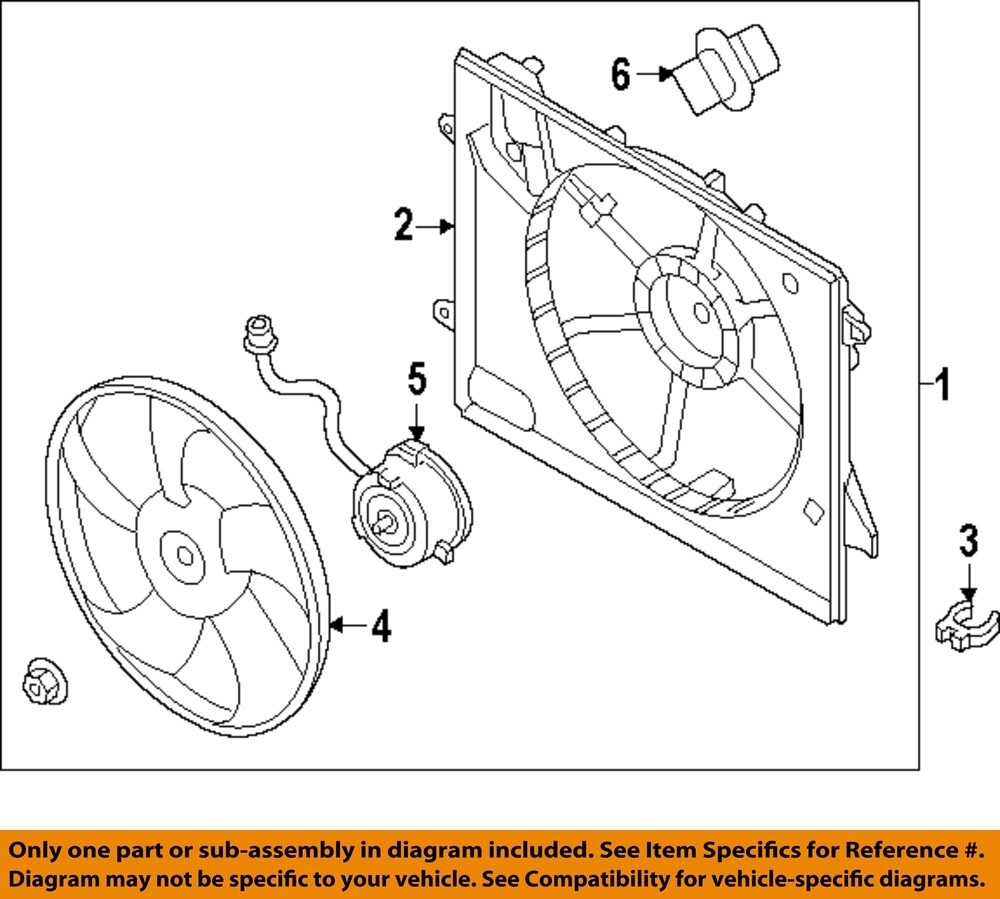 6
2
5
1
3
4

Only one part or sub-assembly in diagram included. See Item Specifics for Reference #. Diagram may not be specific to your vehicle. See Compatibility for vehicle-specific diagrams.