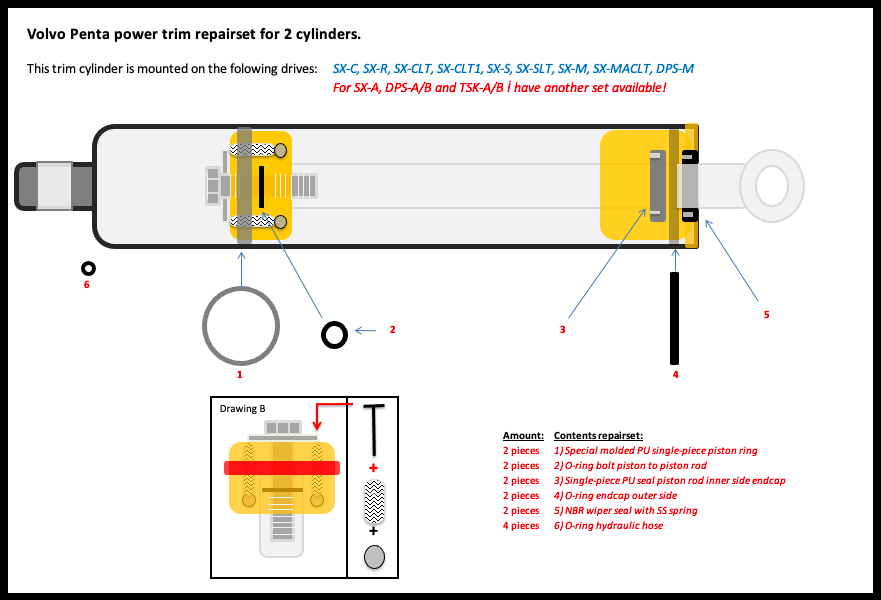 Volvo Penta power trim repairset for 2 cylinders.

This trim cylinder is mounted on the folowing drives: SX-C, SX-R, SX-CLT, SX-CLT1, SX-S, SX-SLT, SX-M, SX-MACLT, DPS-M
For SX-A, DPS-A/B and TSK-A/B İ have another set available!

6

1

2

3

4

5

Drawing B

+

+

| Amount: | Contents repairset: |
|---|---|
| 2 pieces | 1) Special molded PU single-piece piston ring |
| 2 pieces | 2) O-ring bolt piston to piston rod |
| 2 pieces | 3) Single-piece PU seal piston rod inner side endcap |
| 2 pieces | 4) O-ring endcap outer side |
| 2 pieces | 5) NBR wiper seal with SS spring |
| 4 pieces | 6) O-ring hydraulic hose |