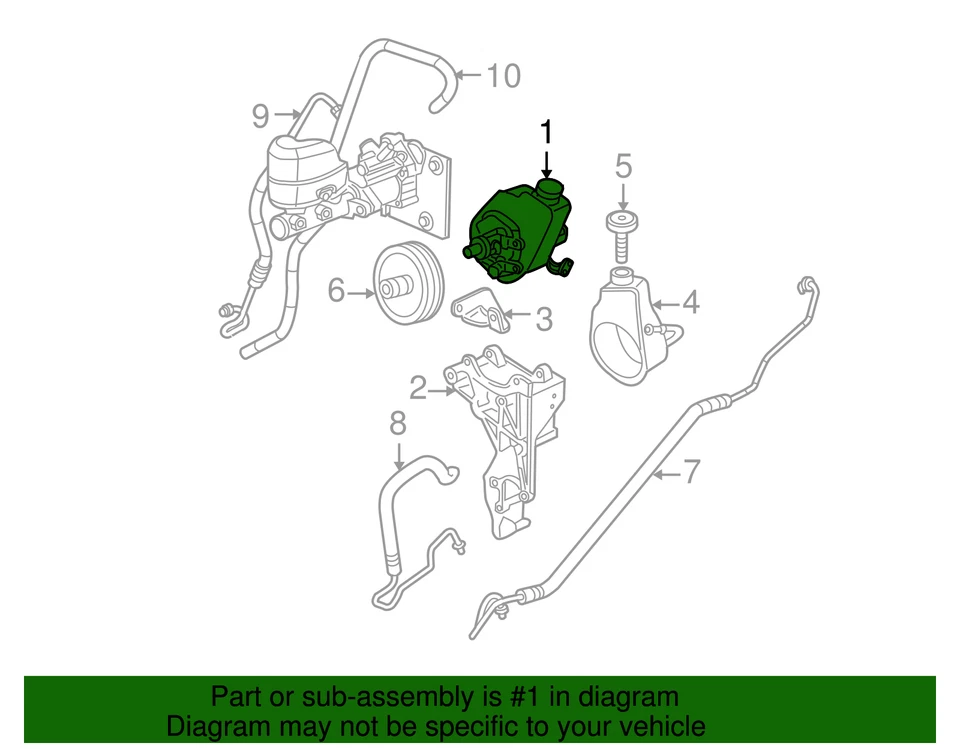 10
9
1
5
6
3
4
2
8
7

Part or sub-assembly is #1 in diagram
Diagram may not be specific to your vehicle