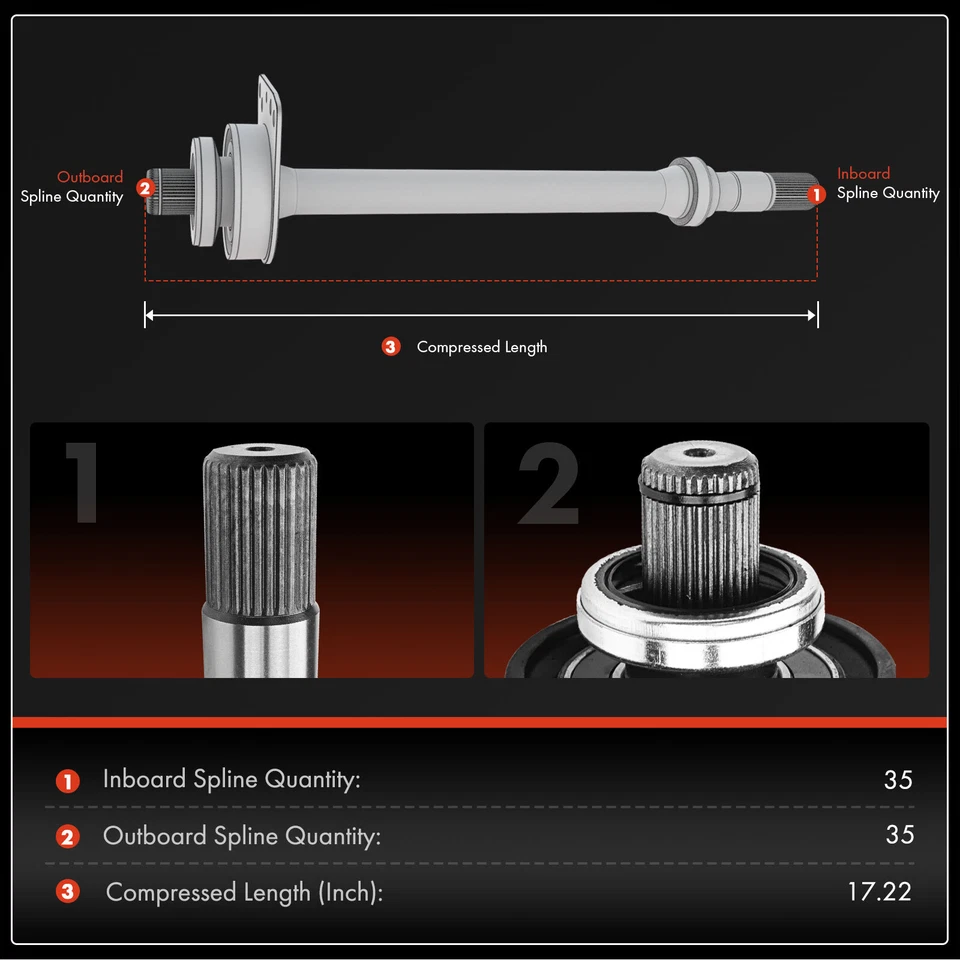 Outboard
Spline Quantity
2

Inboard
Spline Quantity
1

3 Compressed Length

1

2

| | | |
|---|---|---|
| 1 | Inboard Spline Quantity: | 35 |
| 2 | Outboard Spline Quantity: | 35 |
| 3 | Compressed Length (Inch): | 17.22 |