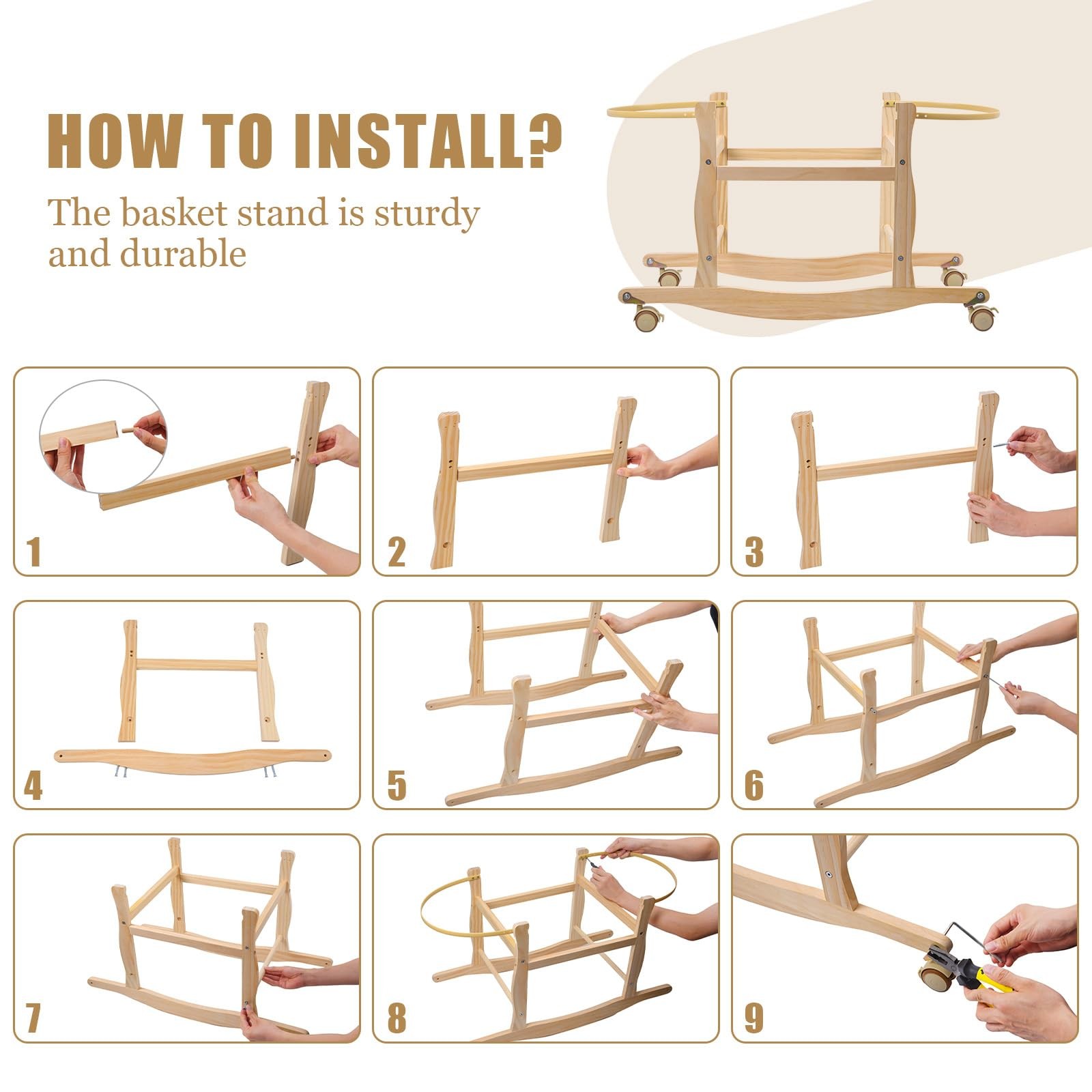 HOW TO INSTALL?

The basket stand is sturdy and durable

1

2

3

4

5

6

7

8

9