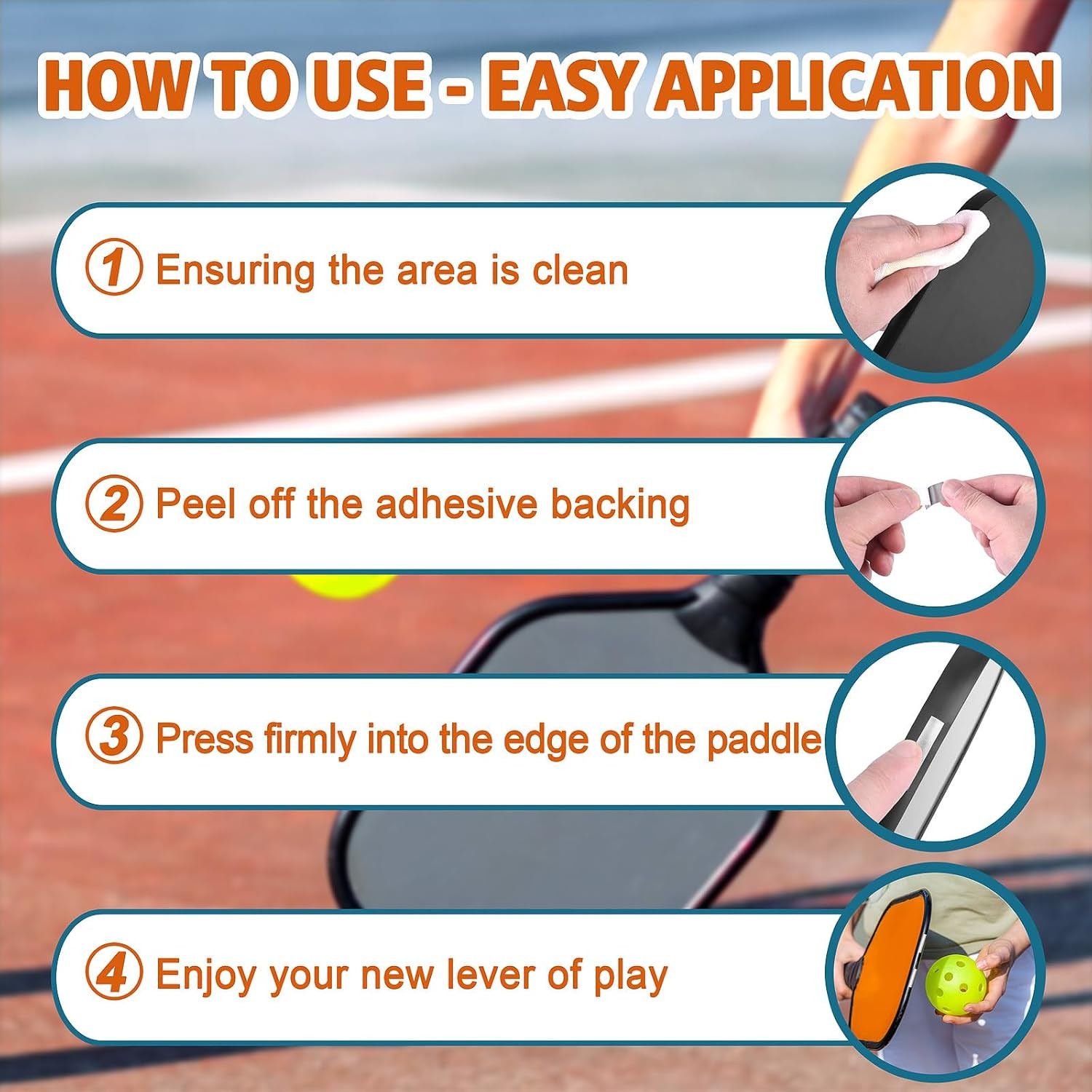 HOW TO USE - EASY APPLICATION

1 Ensuring the area is clean

2 Peel off the adhesive backing

3 Press firmly into the edge of the paddle

4 Enjoy your new lever of play