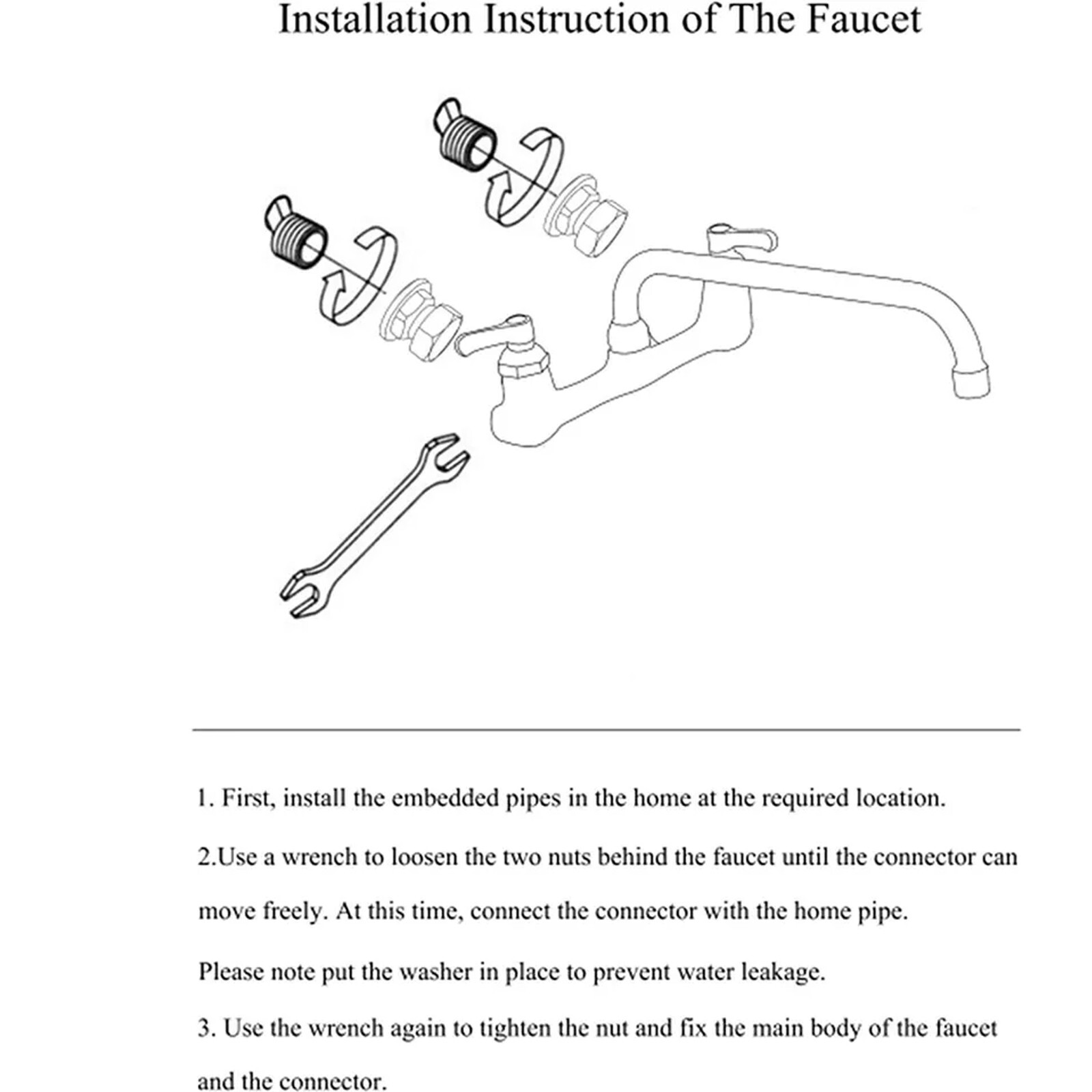 Installation Instruction of The Faucet

1. First, install the embedded pipes in the home at the required location.

2.Use a wrench to loosen the two nuts behind the faucet until the connector can move freely. At this time, connect the connector with the home pipe.

Please note put the washer in place to prevent water leakage.

3. Use the wrench again to tighten the nut and fix the main body of the faucet and the connector.