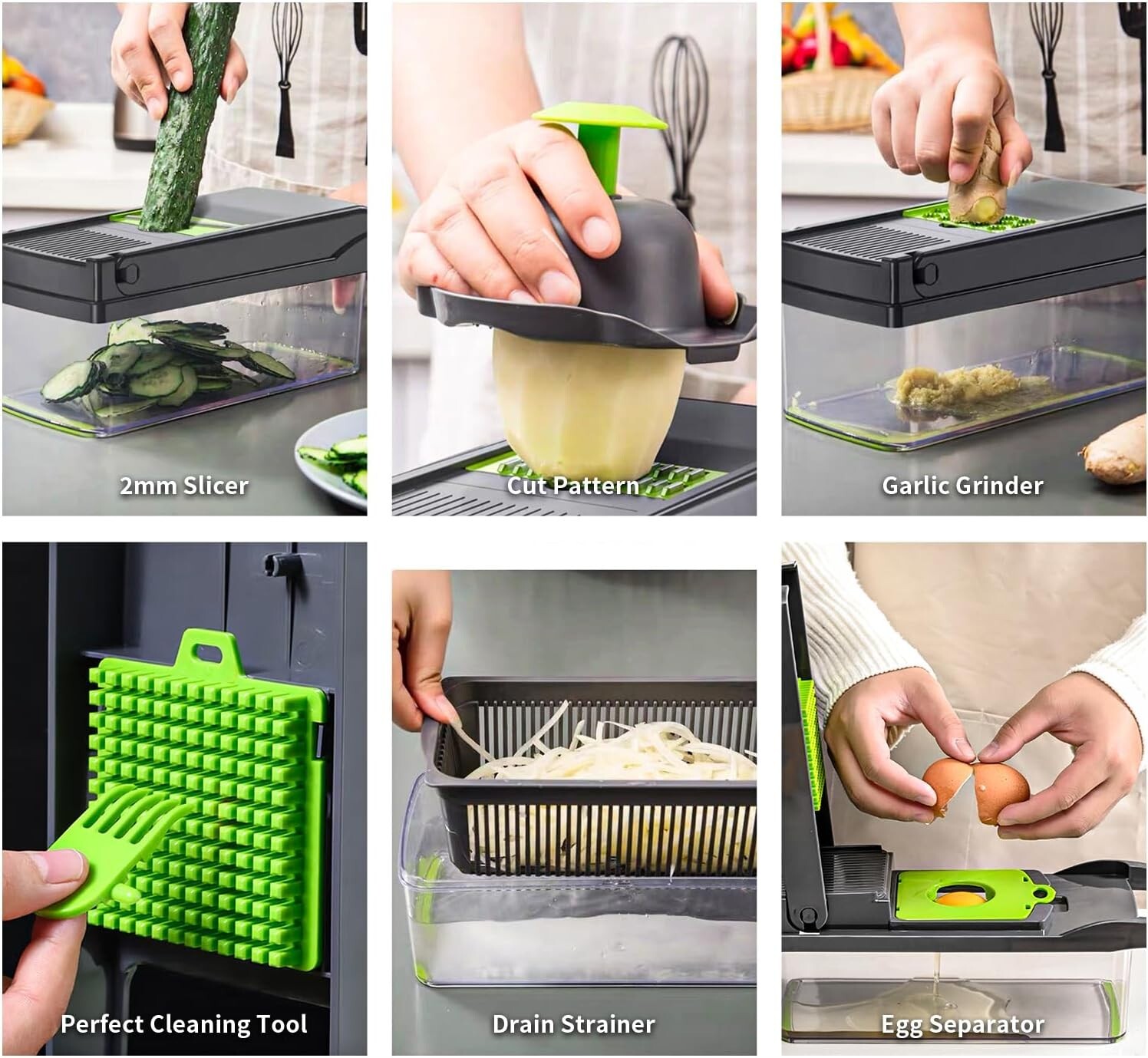 2mm Slicer

Cut Pattern

Garlic Grinder

Perfect Cleaning Tool

Drain Strainer

Egg Separator