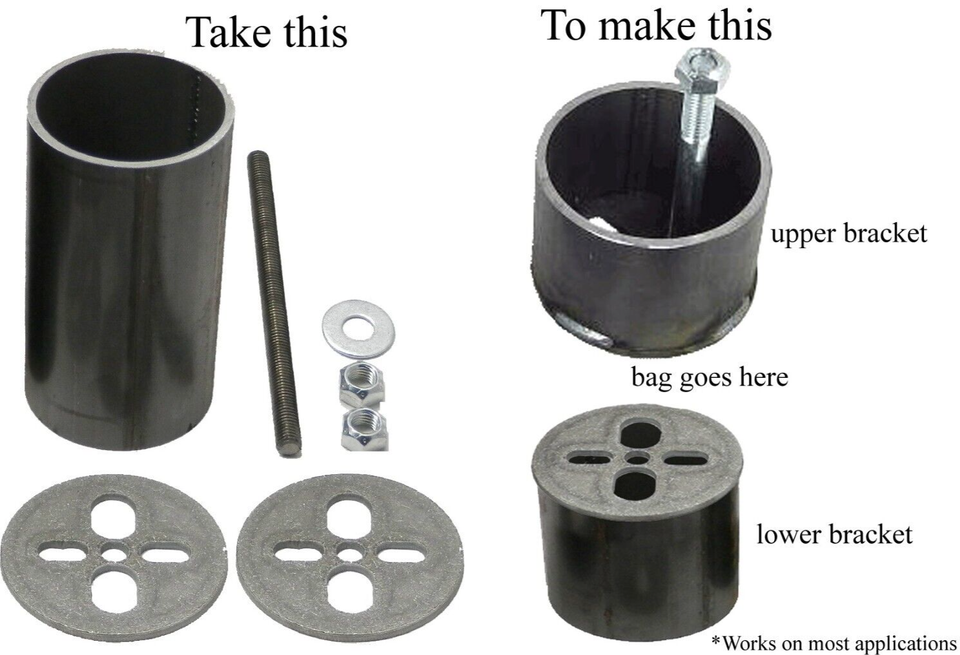 Take this

To make this

upper bracket

bag goes here

lower bracket

*Works on most applications