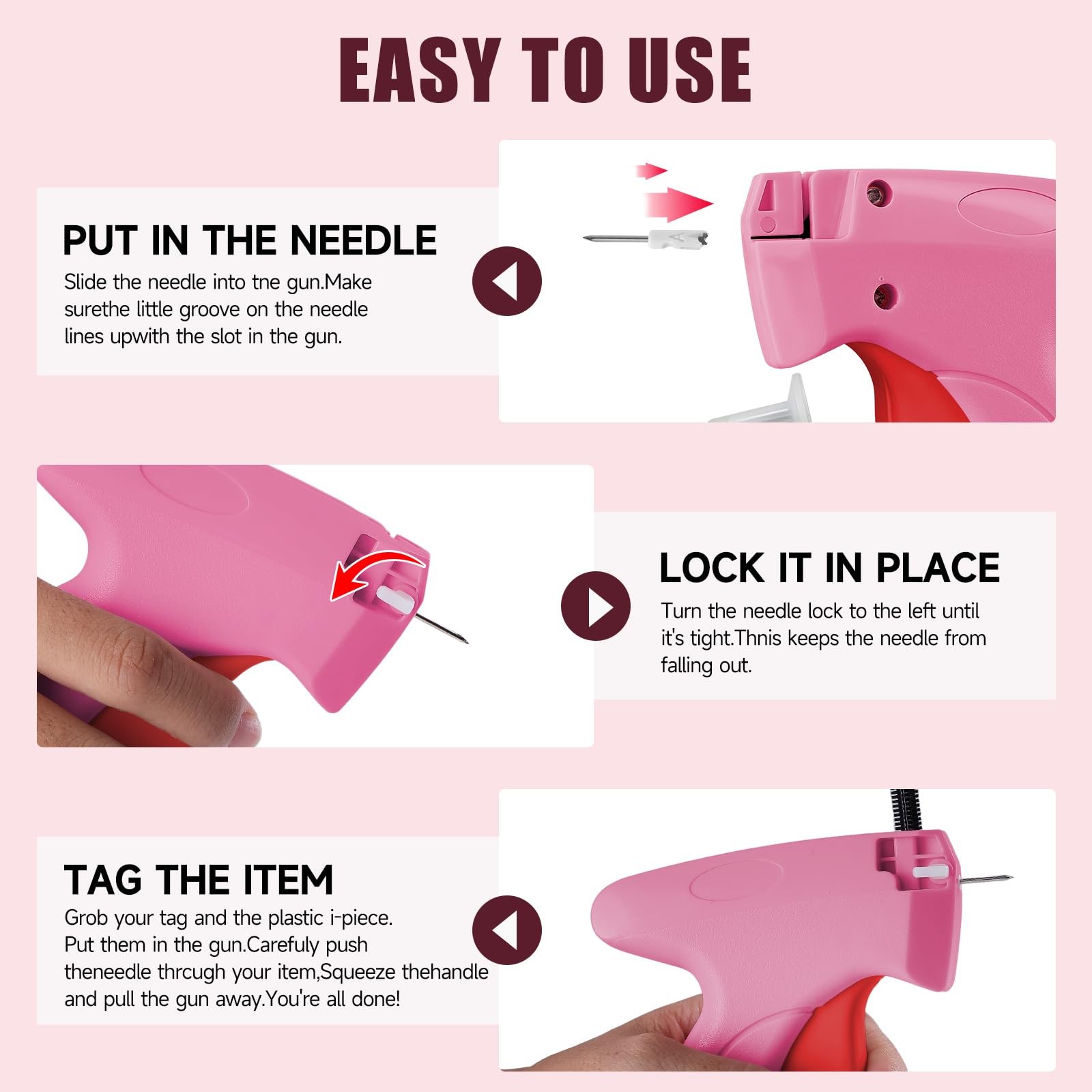 EASY TO USE

PUT IN THE NEEDLE

Slide the needle into tne gun.Make surethe little groove on the needle lines upwith the slot in the gun.

LOCK IT IN PLACE

Turn the needle lock to the left until it's tight.Thnis keeps the needle from falling out.

TAG THE ITEM

Grob your tag and the plastic i-piece. Put them in the gun.Carefuly push theneedle thrcugh your item,Squeeze thehandle and pull the gun away.You're all done!