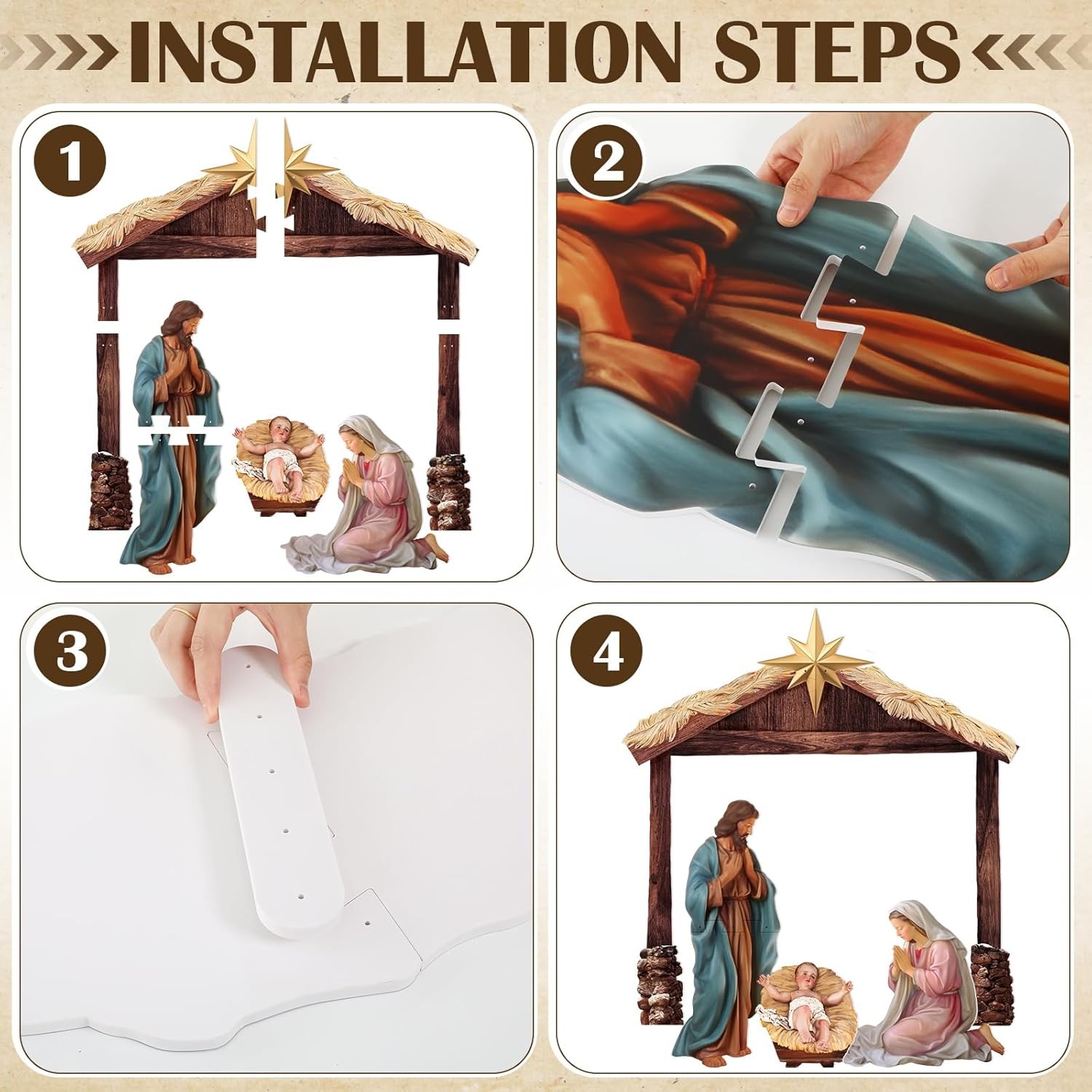 INSTALLATION STEPS

1

2

3

4