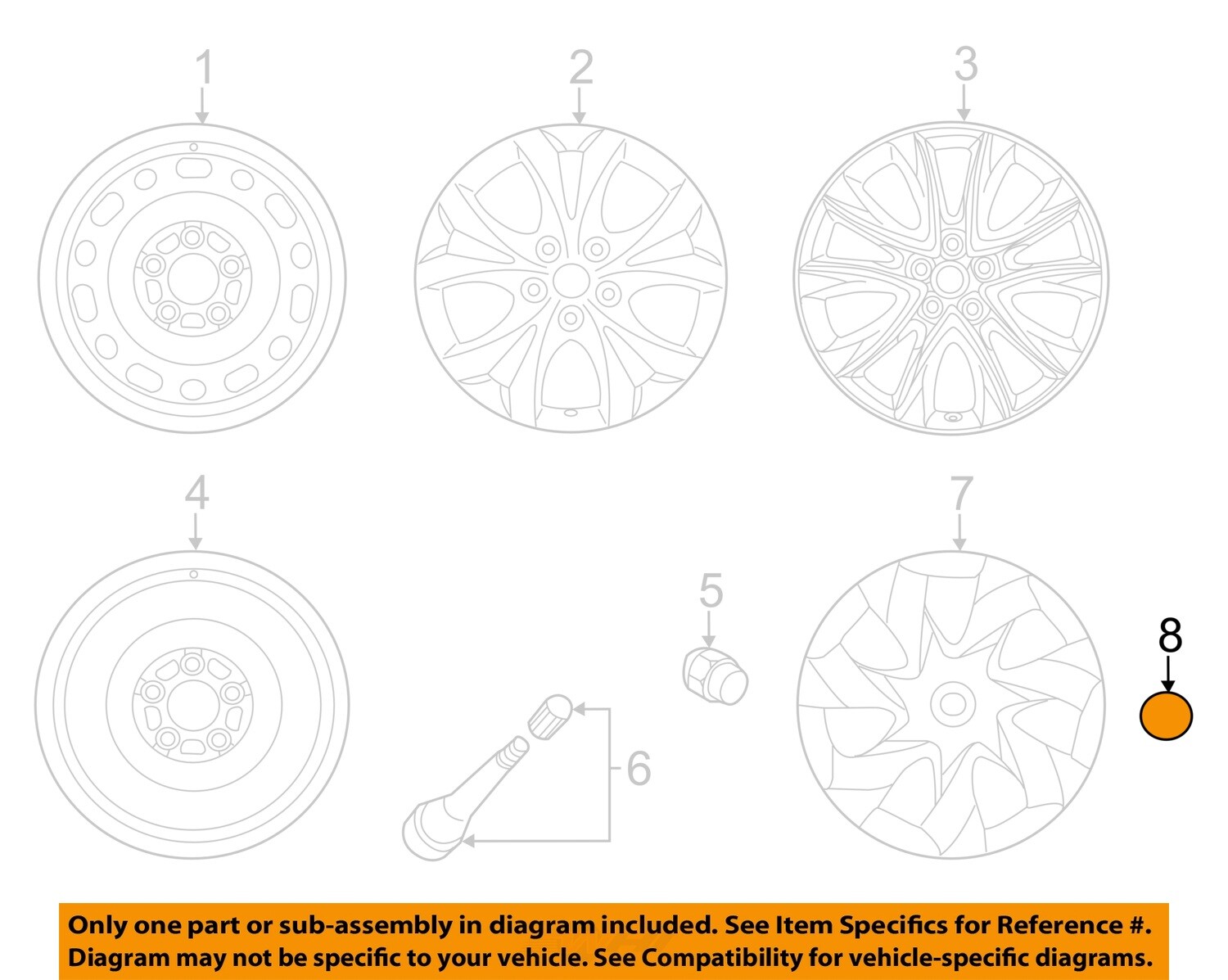 1
2
3
4
5
6
7
8

Only one part or sub-assembly in diagram included. See Item Specifics for Reference #. Diagram may not be specific to your vehicle. See Compatibility for vehicle-specific diagrams.