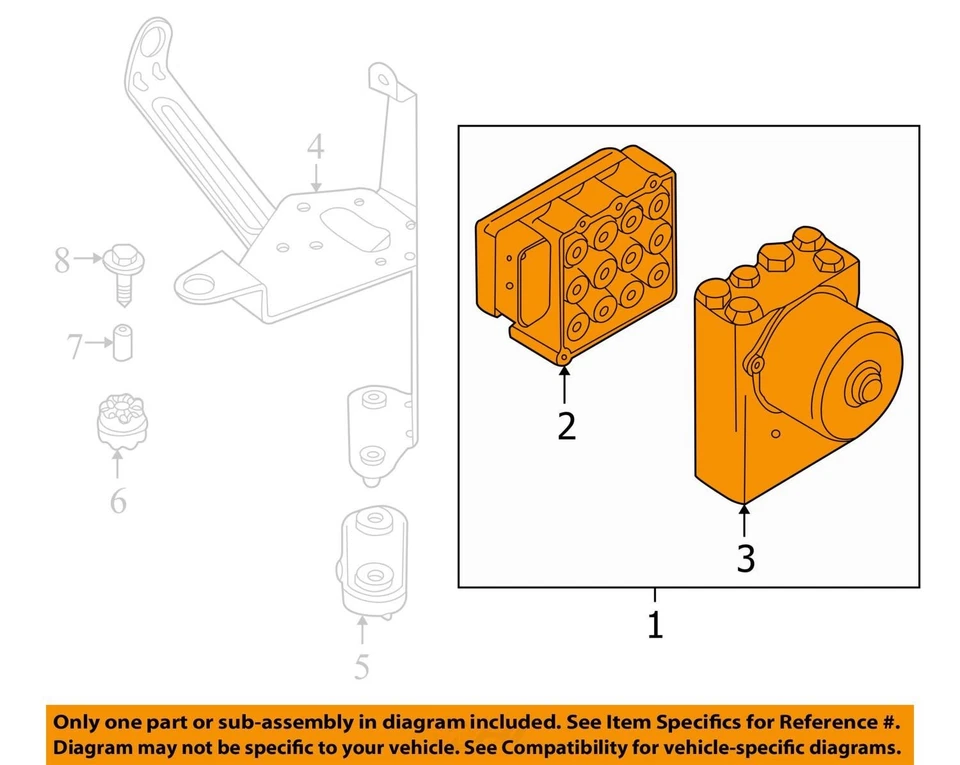 4
8
7
6
5
2
3
1

Only one part or sub-assembly in diagram included. See Item Specifics for Reference #.
Diagram may not be specific to your vehicle. See Compatibility for vehicle-specific diagrams.