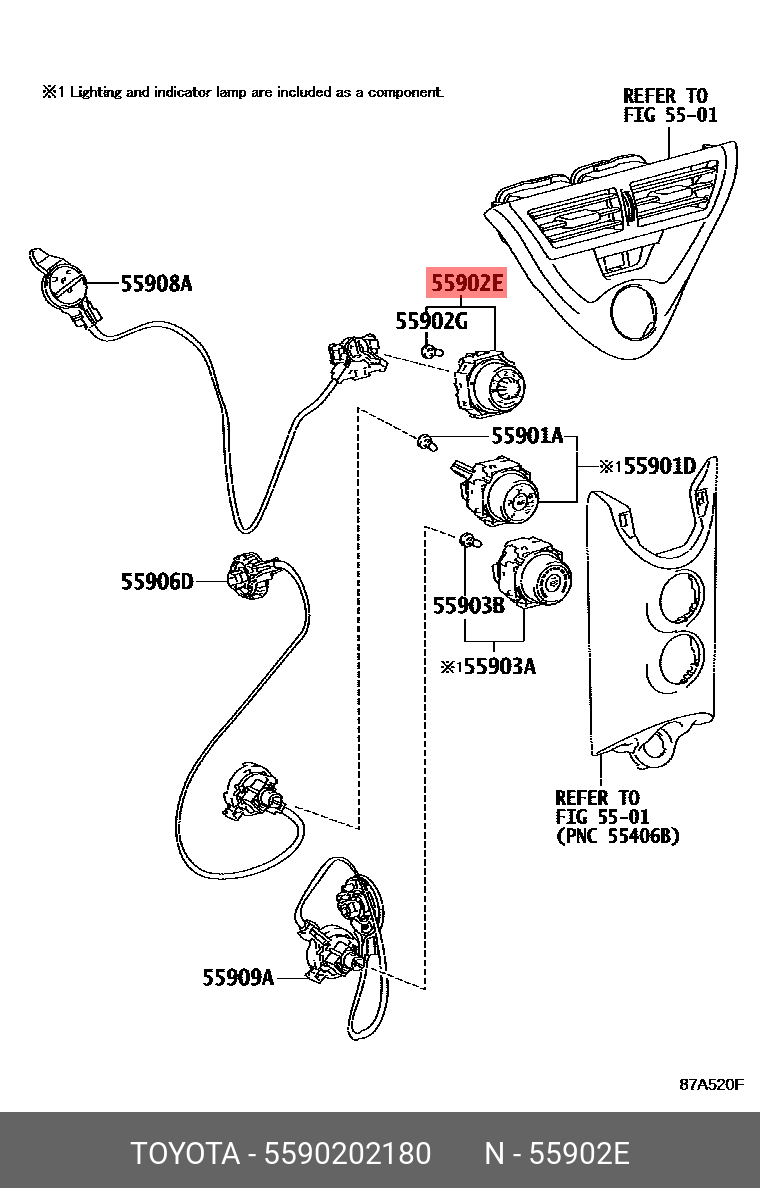 ※1 Lighting and indicator lamp are included as a component.

REFER TO
FIG 55-01

55908A

55902E

55902G

55901A

※1 55901D

55906D

55903B

※1 55903A

REFER TO
FIG 55-01
(PNC 55406B)

55909A

87A520F

TOYOTA - 5590202180 N - 55902E