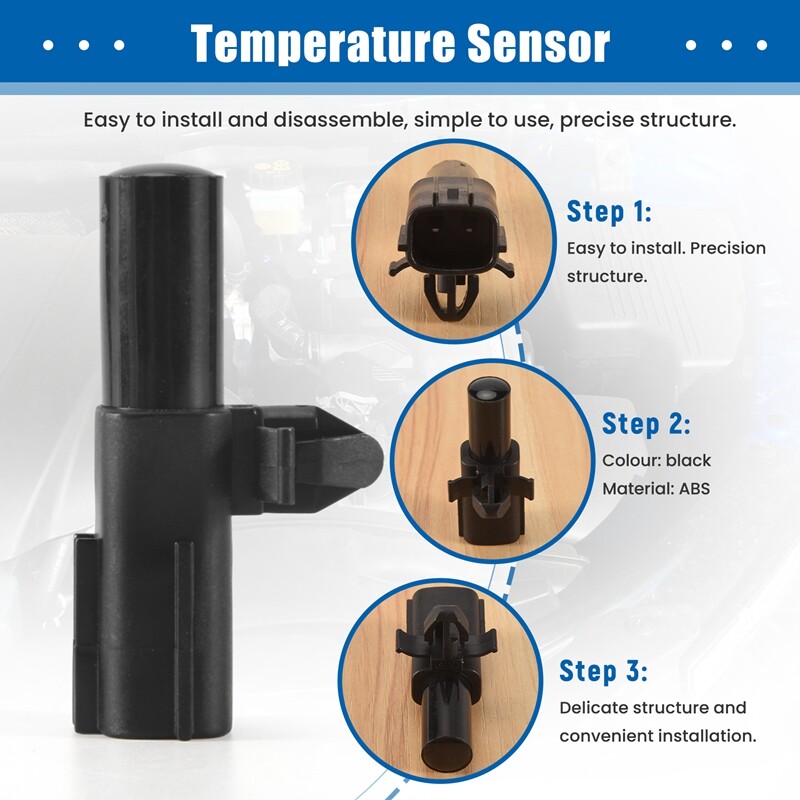 Temperature Sensor

Easy to install and disassemble, simple to use, precise structure.

Step 1:
Easy to install. Precision structure.

Step 2:
Colour: black
Material: ABS

Step 3:
Delicate structure and convenient installation.